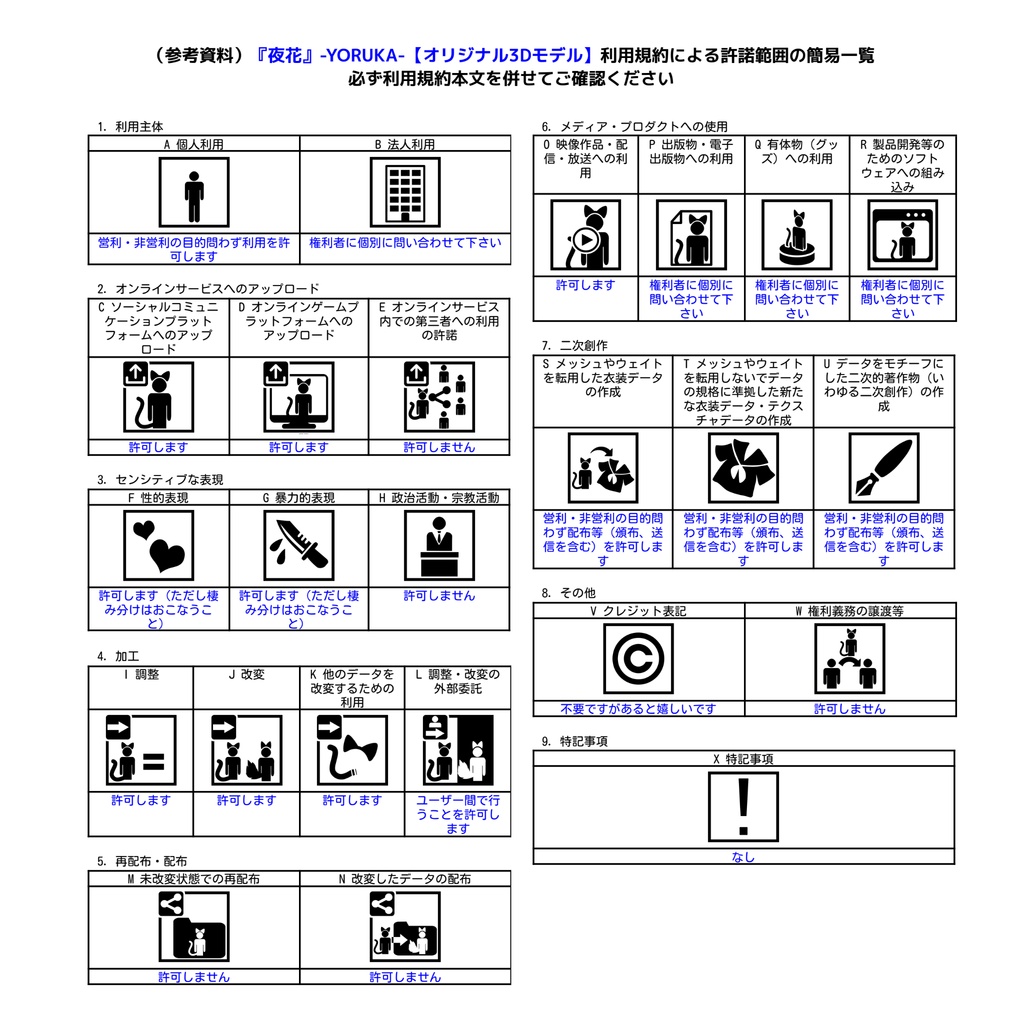 （参考資料）『夜花』-YORUKA-【オリジナル3Dモデル】利用規約による許諾範囲の簡易一覧
必ず利用規約本文を併せてご確認ください

1. 利用主体

| A 個人利用 | B 法人利用 |
|---|---|
| 営利・非営利の目的問わず利用を許可します | 権利者に個別に問い合わせて下さい |

2. オンラインサービスへのアップロード

| C ソーシャルコミュニケーションプラットフォームへのアップロード | D オンラインゲームプラットフォームへのアップロード | E オンラインサービス内での第三者への利用の許諾 |
|---|---|---|
| 許可します | 許可します | 許可しません |

3. センシティブな表現

| F 性的表現 | G 暴力的表現 | H 政治活動・宗教活動 |
|---|---|---|
| 許可します（ただし棲み分けはおこなうこと） | 許可します（ただし棲み分けはおこなうこと） | 許可しません |

4. 加工

| I 調整 | J 改変 | K 他のデータを改変するための利用 | L 調整・改変の外部委託 |
|---|---|---|---|
| 許可します | 許可します | 許可します | ユーザー間で行うことを許可します |

5. 再配布・配布

| M 未改変状態での再配布 | N 改変したデータの配布 |
|---|---|
| 許可しません | 許可しません |

6. メディア・プロダクトへの使用

| O 映像作品・配信・放送への利用 | P 出版物・電子出版物への利用 | Q 有体物（グッズ）への利用 | R 製品開発等のためのソフトウェアへの組み込み |
|---|---|---|---|
| 許可します | 権利者に個別に問い合わせて下さい | 権利者に個別に問い合わせて下さい | 権利者に個別に問い合わせて下さい |

7. 二次創作

| S メッシュやウェイトを転用した衣装データの作成 | T メッシュやウェイトを転用しないでデータの規格に準拠した新たな衣装データ・テクスチャデータの作成 | U データをモチーフにした二次的著作物（いわゆる二次創作）の作成 |
|---|---|---|
| 営利・非営利の目的問わず配布等（頒布、送信を含む）を許可します | 営利・非営利の目的問わず配布等（頒布、送信を含む）を許可します | 営利・非営利の目的問わず配布等（頒布、送信を含む）を許可します |

8. その他

| V クレジット表記 | W 権利義務の譲渡等 |
|---|---|
| 不要ですがあると嬉しいです | 許可しません |

9. 特記事項

| X 特記事項 |
|---|
| なし |