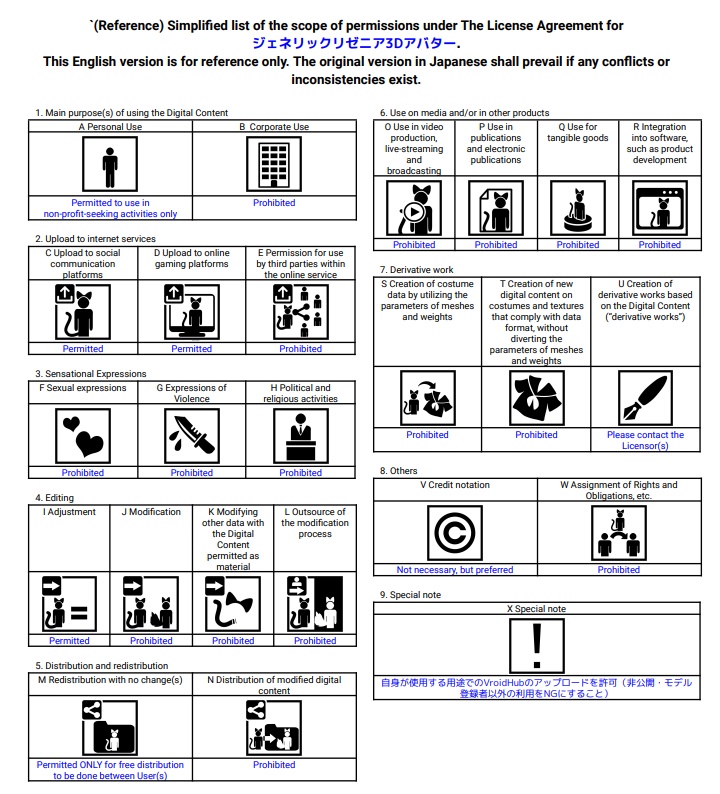 `(Reference) Simplified list of the scope of permissions under The License Agreement for ジェネリックリゼニア3Dアバター.
This English version is for reference only. The original version in Japanese shall prevail if any conflicts or inconsistencies exist.

1. Main purpose(s) of using the Digital Content

| A Personal Use | B Corporate Use |
|---|---|
| Permitted to use in non-profit-seeking activities only | Prohibited |

2. Upload to internet services

| C Upload to social communication platforms | D Upload to online gaming platforms | E Permission for use by third parties within the online service |
|---|---|---|
| Permitted | Permitted | Prohibited |

3. Sensational Expressions

| F Sexual expressions | G Expressions of Violence | H Political and religious activities |
|---|---|---|
| Prohibited | Prohibited | Prohibited |

4. Editing

| I Adjustment | J Modification | K Modifying other data with the Digital Content permitted as material | L Outsource of the modification process |
|---|---|---|---|
| Permitted | Prohibited | Prohibited | Prohibited |

5. Distribution and redistribution

| M Redistribution with no change(s) | N Distribution of modified digital content |
|---|---|
| Permitted ONLY for free distribution to be done between User(s) | Prohibited |

6. Use on media and/or in other products

| O Use in video production, live-streaming and broadcasting | P Use in publications and electronic publications | Q Use for tangible goods | R Integration into software, such as product development |
|---|---|---|---|
| Prohibited | Prohibited | Prohibited | Prohibited |

7. Derivative work

| S Creation of costume data by utilizing the parameters of meshes and weights | T Creation of new digital content on costumes and textures that comply with data format, without diverting the parameters of meshes and weights | U Creation of derivative works based on the Digital Content ("derivative works") |
|---|---|---|
| Prohibited | Prohibited | Please contact the Licensor(s) |

8. Others

| V Credit notation | W Assignment of Rights and Obligations, etc. |
|---|---|
| Not necessary, but preferred | Prohibited |

9. Special note

| X Special note |
|---|
| 自身が使用する用途でのVroidHubのアップロードを許可（非公開・モデル登録者以外の利用をNGにすること） |