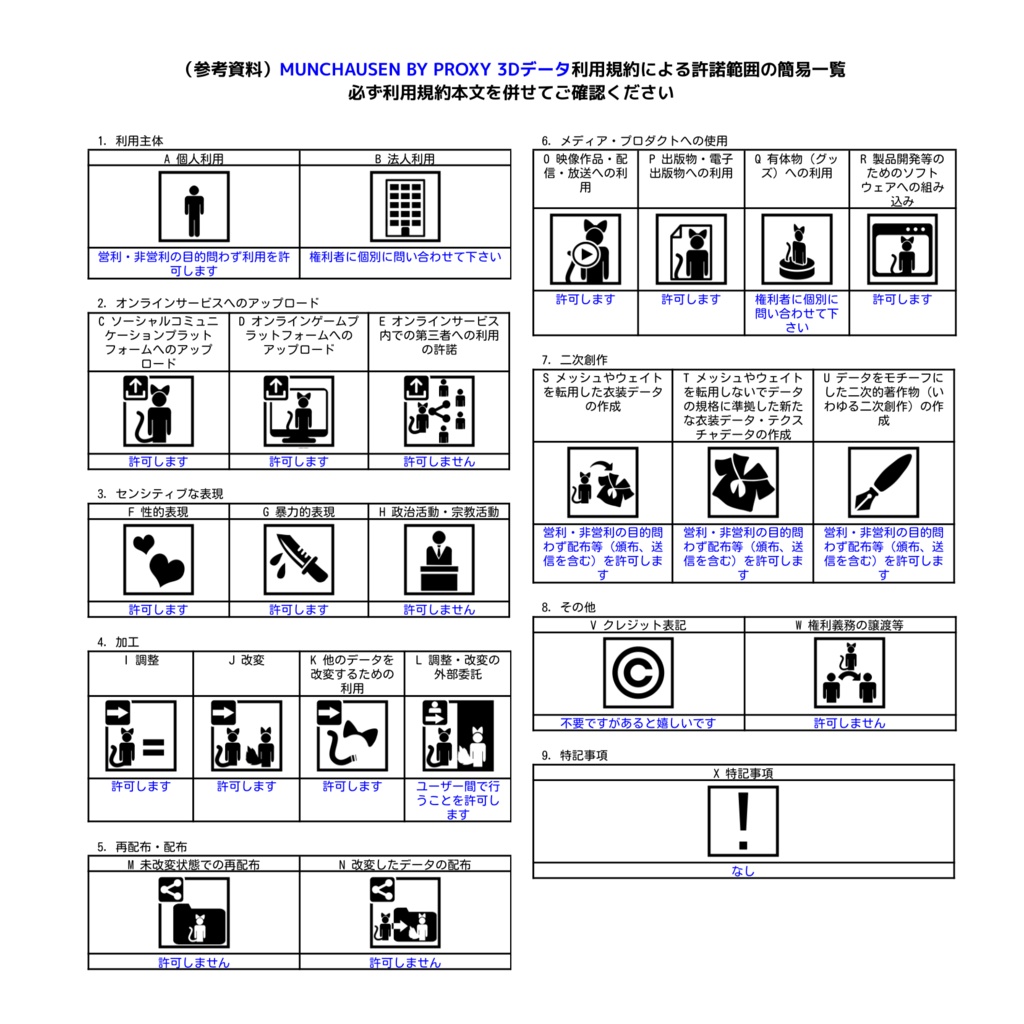 （参考資料）MUNCHAUSEN BY PROXY 3Dデータ利用規約による許諾範囲の簡易一覧
必ず利用規約本文を併せてご確認ください

1. 利用主体

| A 個人利用 | B 法人利用 |
|---|---|
| 営利・非営利の目的問わず利用を許可します | 権利者に個別に問い合わせて下さい |

2. オンラインサービスへのアップロード

| C ソーシャルコミュニケーションプラットフォームへのアップロード | D オンラインゲームプラットフォームへのアップロード | E オンラインサービス内での第三者への利用の許諾 |
|---|---|---|
| 許可します | 許可します | 許可しません |

3. センシティブな表現

| F 性的表現 | G 暴力的表現 | H 政治活動・宗教活動 |
|---|---|---|
| 許可します | 許可します | 許可しません |

4. 加工

| I 調整 | J 改変 | K 他のデータを改変するための利用 | L 調整・改変の外部委託 |
|---|---|---|---|
| 許可します | 許可します | 許可します | ユーザー間で行うことを許可します |

5. 再配布・配布

| M 未改変状態での再配布 | N 改変したデータの配布 |
|---|---|
| 許可しません | 許可しません |

6. メディア・プロダクトへの使用

| O 映像作品・配信・放送への利用 | P 出版物・電子出版物への利用 | Q 有体物（グッズ）への利用 | R 製品開発等のためのソフトウェアへの組み込み |
|---|---|---|---|
| 許可します | 許可します | 権利者に個別に問い合わせて下さい | 許可します |

7. 二次創作

| S メッシュやウェイトを転用した衣装データの作成 | T メッシュやウェイトを転用しないでデータの規格に準拠した新たな衣装データ・テクスチャデータの作成 | U データをモチーフにした二次的著作物（いわゆる二次創作）の作成 |
|---|---|---|
| 営利・非営利の目的問わず配布等（頒布、送信を含む）を許可します | 営利・非営利の目的問わず配布等（頒布、送信を含む）を許可します | 営利・非営利の目的問わず配布等（頒布、送信を含む）を許可します |

8. その他

| V クレジット表記 | W 権利義務の譲渡等 |
|---|---|
| 不要ですがあると嬉しいです | 許可しません |

9. 特記事項

| X 特記事項 |
|---|
| なし |