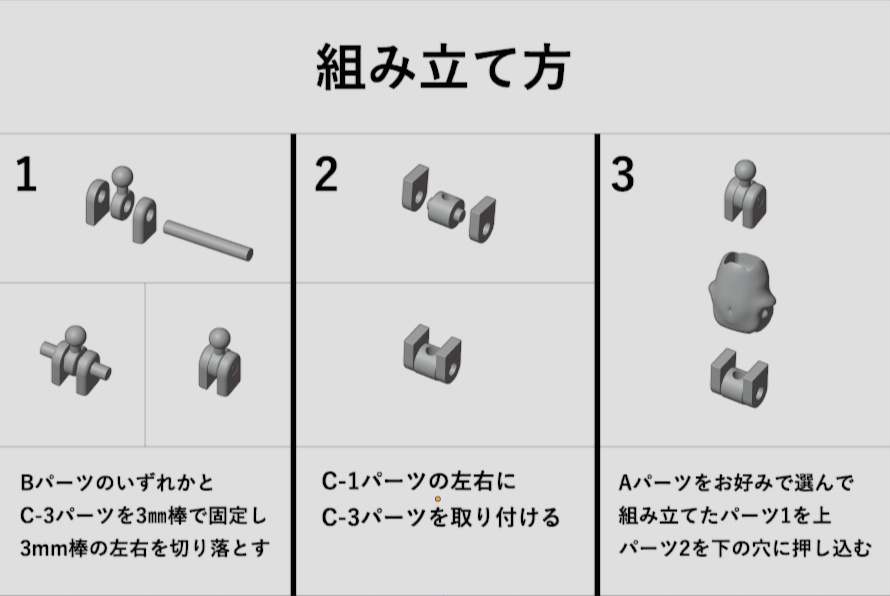 組み立て方

1

Bパーツのいずれかと
C-3パーツを3㎜棒で固定し
3mm棒の左右を切り落とす

2

C-1パーツの左右に
C-3パーツを取り付ける

3

Aパーツをお好みで選んで
組み立てたパーツ1を上
パーツ2を下の穴に押し込む