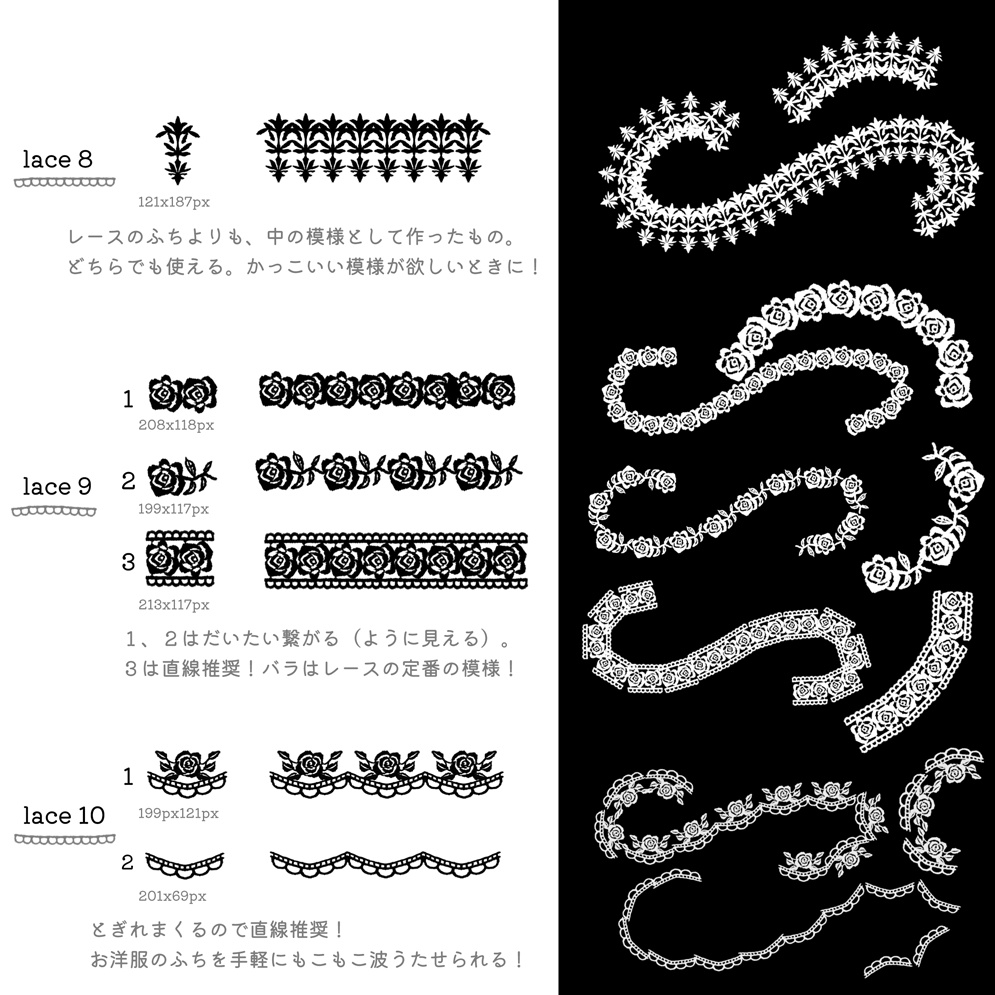 lace 8

121x187px

レースのふちよりも、中の模様として作ったもの。
どちらでも使える。かっこいい模様が欲しいときに！

lace 9

1

208x118px

2

199x117px

3

213x117px

1、2はだいたい繋がる（ように見える）。
3は直線推奨！バラはレースの定番の模様！

lace 10

1

199px121px

2

201x69px

とぎれまくるので直線推奨！
お洋服のふちを手軽にもこもこ波うたせられる！