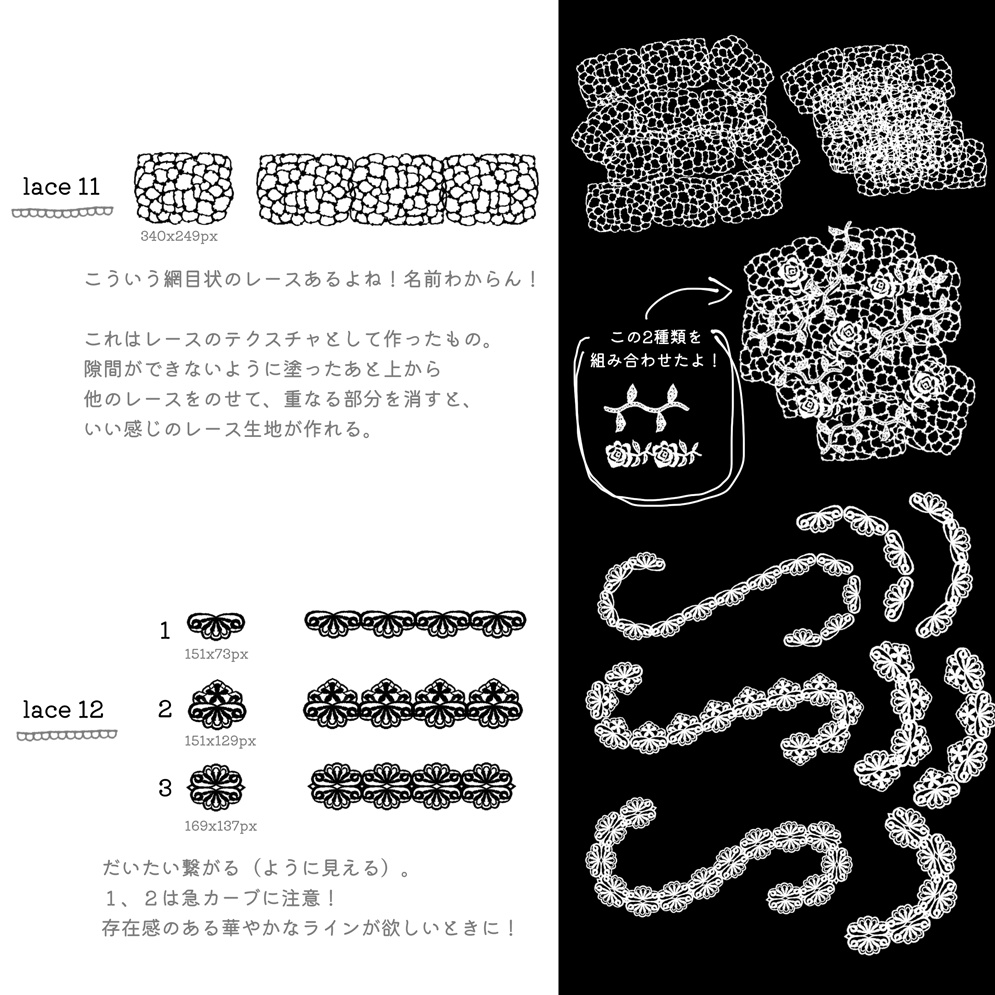 lace 11

340x249px

こういう網目状のレースあるよね！名前わからん！

これはレースのテクスチャとして作ったもの。
隙間ができないように塗ったあと上から
他のレースをのせて、重なる部分を消すと、
いい感じのレース生地が作れる。

この2種類を
組み合わせたよ！

lace 12

1
151x73px

2
151x129px

3
169x137px

だいたい繋がる（ように見える）。
1、2は急カーブに注意！
存在感のある華やかなラインが欲しいときに！