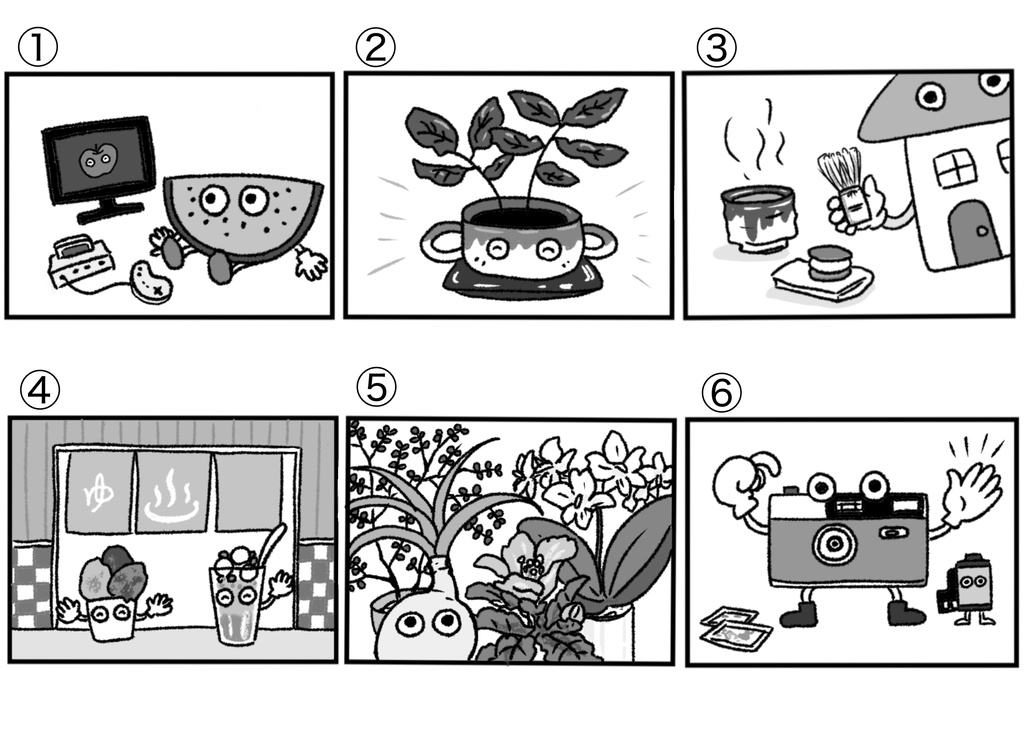 ①

②

③

④

ゆ

⑤

⑥