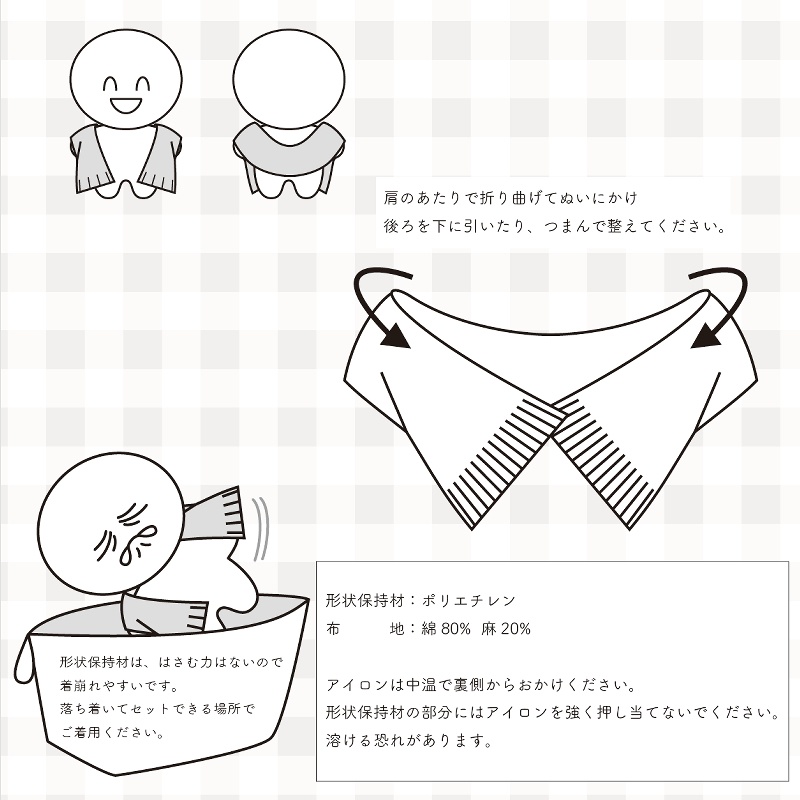 肩のあたりで折り曲げてぬいにかけ
後ろを下に引いたり、つまんで整えてください。

形状保持材は、はさむ力はないので
着崩れやすいです。
落ち着いてセットできる場所で
ご着用ください。

形状保持材：ポリエチレン
布　　　地：綿 80%　麻 20%

アイロンは中温で裏側からおかけください。
形状保持材の部分にはアイロンを強く押し当てないでください。
溶ける恐れがあります。