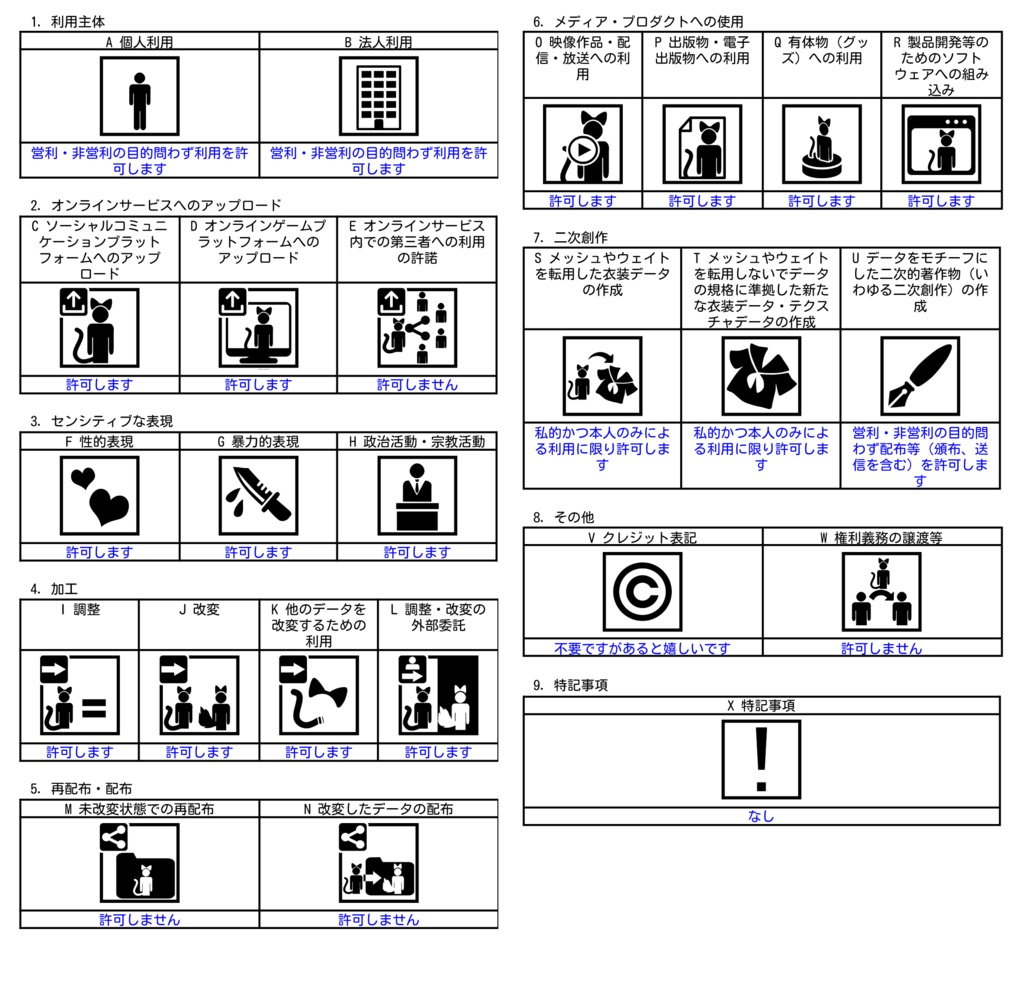 1. 利用主体

| A 個人利用 | B 法人利用 |
|---|---|
| 営利・非営利の目的問わず利用を許可します | 営利・非営利の目的問わず利用を許可します |

2. オンラインサービスへのアップロード

| C ソーシャルコミュニケーションプラットフォームへのアップロード | D オンラインゲームプラットフォームへのアップロード | E オンラインサービス内での第三者への利用の許諾 |
|---|---|---|
| 許可します | 許可します | 許可しません |

3. センシティブな表現

| F 性的表現 | G 暴力的表現 | H 政治活動・宗教活動 |
|---|---|---|
| 許可します | 許可します | 許可します |

4. 加工

| I 調整 | J 改変 | K 他のデータを改変するための利用 | L 調整・改変の外部委託 |
|---|---|---|---|
| 許可します | 許可します | 許可します | 許可します |

5. 再配布・配布

| M 未改変状態での再配布 | N 改変したデータの配布 |
|---|---|
| 許可しません | 許可しません |

6. メディア・プロダクトへの使用

| O 映像作品・配信・放送への利用 | P 出版物・電子出版物への利用 | Q 有体物（グッズ）への利用 | R 製品開発等のためのソフトウェアへの組み込み |
|---|---|---|---|
| 許可します | 許可します | 許可します | 許可します |

7. 二次創作

| S メッシュやウェイトを転用した衣装データの作成 | T メッシュやウェイトを転用しないでデータの規格に準拠した新たな衣装データ・テクスチャデータの作成 | U データをモチーフにした二次的著作物（いわゆる二次創作）の作成 |
|---|---|---|
| 私的かつ本人のみによる利用に限り許可します | 私的かつ本人のみによる利用に限り許可します | 営利・非営利の目的問わず配布等（頒布、送信を含む）を許可します |

8. その他

| V クレジット表記 | W 権利義務の譲渡等 |
|---|---|
| 不要ですがあると嬉しいです | 許可しません |

9. 特記事項

| X 特記事項 |
|---|
| なし |