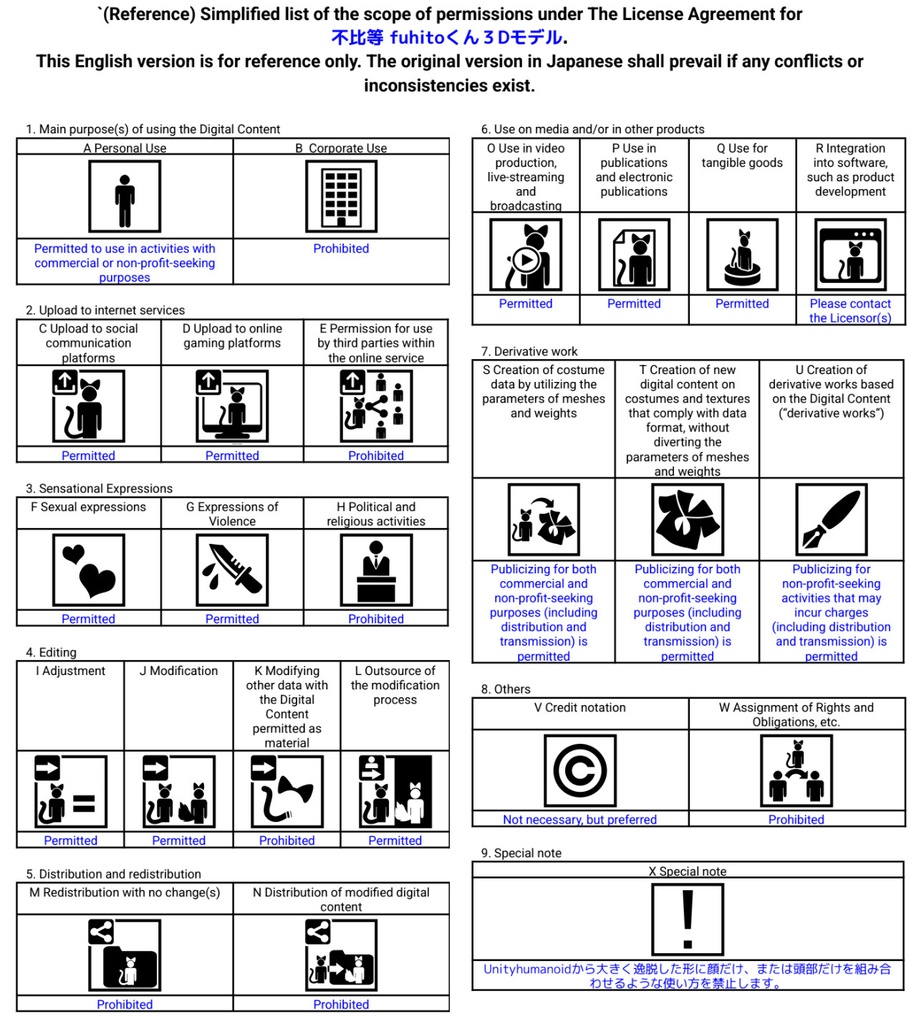 `(Reference) Simplified list of the scope of permissions under The License Agreement for 不比等 fuhitoくん３Dモデル.
This English version is for reference only. The original version in Japanese shall prevail if any conflicts or inconsistencies exist.

1. Main purpose(s) of using the Digital Content

| A Personal Use | B Corporate Use |
|---|---|
| Permitted to use in activities with commercial or non-profit-seeking purposes | Prohibited |

2. Upload to internet services

| C Upload to social communication platforms | D Upload to online gaming platforms | E Permission for use by third parties within the online service |
|---|---|---|
| Permitted | Permitted | Prohibited |

3. Sensational Expressions

| F Sexual expressions | G Expressions of Violence | H Political and religious activities |
|---|---|---|
| Permitted | Permitted | Prohibited |

4. Editing

| I Adjustment | J Modification | K Modifying other data with the Digital Content permitted as material | L Outsource of the modification process |
|---|---|---|---|
| Permitted | Permitted | Prohibited | Permitted |

5. Distribution and redistribution

| M Redistribution with no change(s) | N Distribution of modified digital content |
|---|---|
| Prohibited | Prohibited |

6. Use on media and/or in other products

| O Use in video production, live-streaming and broadcasting | P Use in publications and electronic publications | Q Use for tangible goods | R Integration into software, such as product development |
|---|---|---|---|
| Permitted | Permitted | Permitted | Please contact the Licensor(s) |

7. Derivative work

| S Creation of costume data by utilizing the parameters of meshes and weights | T Creation of new digital content on costumes and textures that comply with data format, without diverting the parameters of meshes and weights | U Creation of derivative works based on the Digital Content ("derivative works") |
|---|---|---|
| Publicizing for both commercial and non-profit-seeking purposes (including distribution and transmission) is permitted | Publicizing for both commercial and non-profit-seeking purposes (including distribution and transmission) is permitted | Publicizing for non-profit-seeking activities that may incur charges (including distribution and transmission) is permitted |

8. Others

| V Credit notation | W Assignment of Rights and Obligations, etc. |
|---|---|
| Not necessary, but preferred | Prohibited |

9. Special note

| X Special note |
|---|
| Unityhumanoidから大きく逸脱した形に顔だけ、または頭部だけを組み合わせるような使い方を禁止します。 |