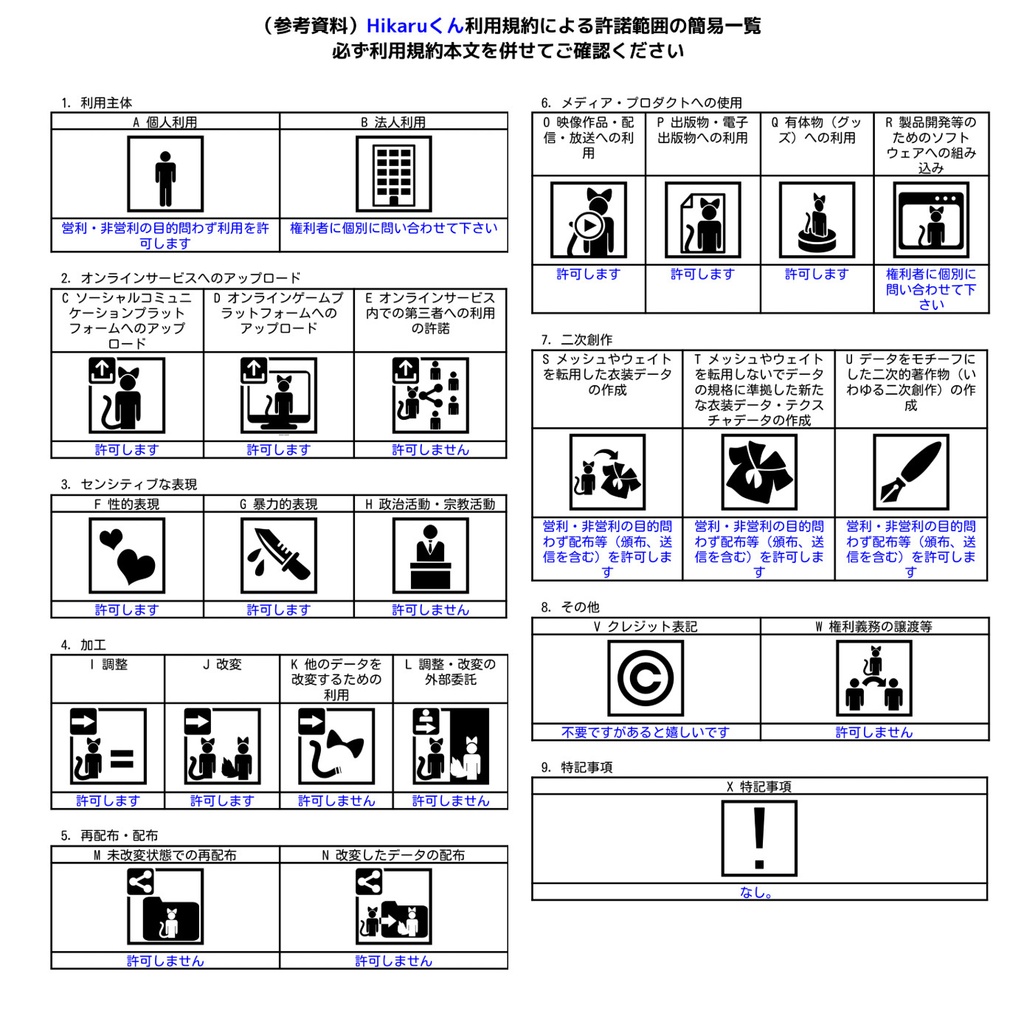 （参考資料）Hikaruくん利用規約による許諾範囲の簡易一覧
必ず利用規約本文を併せてご確認ください

1. 利用主体

| A 個人利用 | B 法人利用 |
|---|---|
| 営利・非営利の目的問わず利用を許可します | 権利者に個別に問い合わせて下さい |

2. オンラインサービスへのアップロード

| C ソーシャルコミュニケーションプラットフォームへのアップロード | D オンラインゲームプラットフォームへのアップロード | E オンラインサービス内での第三者への利用の許諾 |
|---|---|---|
| 許可します | 許可します | 許可しません |

3. センシティブな表現

| F 性的表現 | G 暴力的表現 | H 政治活動・宗教活動 |
|---|---|---|
| 許可します | 許可します | 許可しません |

4. 加工

| I 調整 | J 改変 | K 他のデータを改変するための利用 | L 調整・改変の外部委託 |
|---|---|---|---|
| 許可します | 許可します | 許可しません | 許可しません |

5. 再配布・配布

| M 未改変状態での再配布 | N 改変したデータの配布 |
|---|---|
| 許可しません | 許可しません |

6. メディア・プロダクトへの使用

| O 映像作品・配信・放送への利用 | P 出版物・電子出版物への利用 | Q 有体物（グッズ）への利用 | R 製品開発等のためのソフトウェアへの組み込み |
|---|---|---|---|
| 許可します | 許可します | 許可します | 権利者に個別に問い合わせて下さい |

7. 二次創作

| S メッシュやウェイトを転用した衣装データの作成 | T メッシュやウェイトを転用しないでデータの規格に準拠した新たな衣装データ・テクスチャデータの作成 | U データをモチーフにした二次的著作物（いわゆる二次創作）の作成 |
|---|---|---|
| 営利・非営利の目的問わず配布等（頒布、送信を含む）を許可します | 営利・非営利の目的問わず配布等（頒布、送信を含む）を許可します | 営利・非営利の目的問わず配布等（頒布、送信を含む）を許可します |

8. その他

| V クレジット表記 | W 権利義務の譲渡等 |
|---|---|
| 不要ですがあると嬉しいです | 許可しません |

9. 特記事項

| X 特記事項 |
|---|
| なし。 |