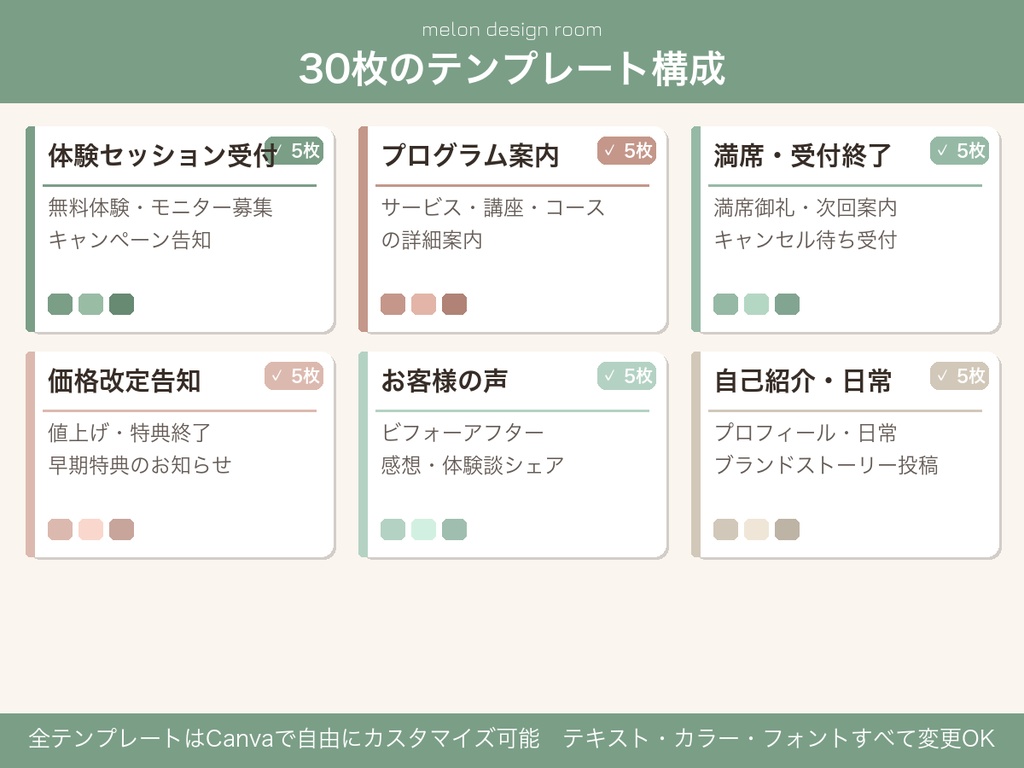 melon design room

30枚のテンプレート構成

体験セッション受付 ✓ 5枚

無料体験・モニター募集
キャンペーン告知

プログラム案内 ✓ 5枚

サービス・講座・コース
の詳細案内

満席・受付終了 ✓ 5枚

満席御礼・次回案内
キャンセル待ち受付

価格改定告知 ✓ 5枚

値上げ・特典終了
早期特典のお知らせ

お客様の声 ✓ 5枚

ビフォーアフター
感想・体験談シェア

自己紹介・日常 ✓ 5枚

プロフィール・日常
ブランドストーリー投稿

全テンプレートはCanvaで自由にカスタマイズ可能　テキスト・カラー・フォントすべて変更OK