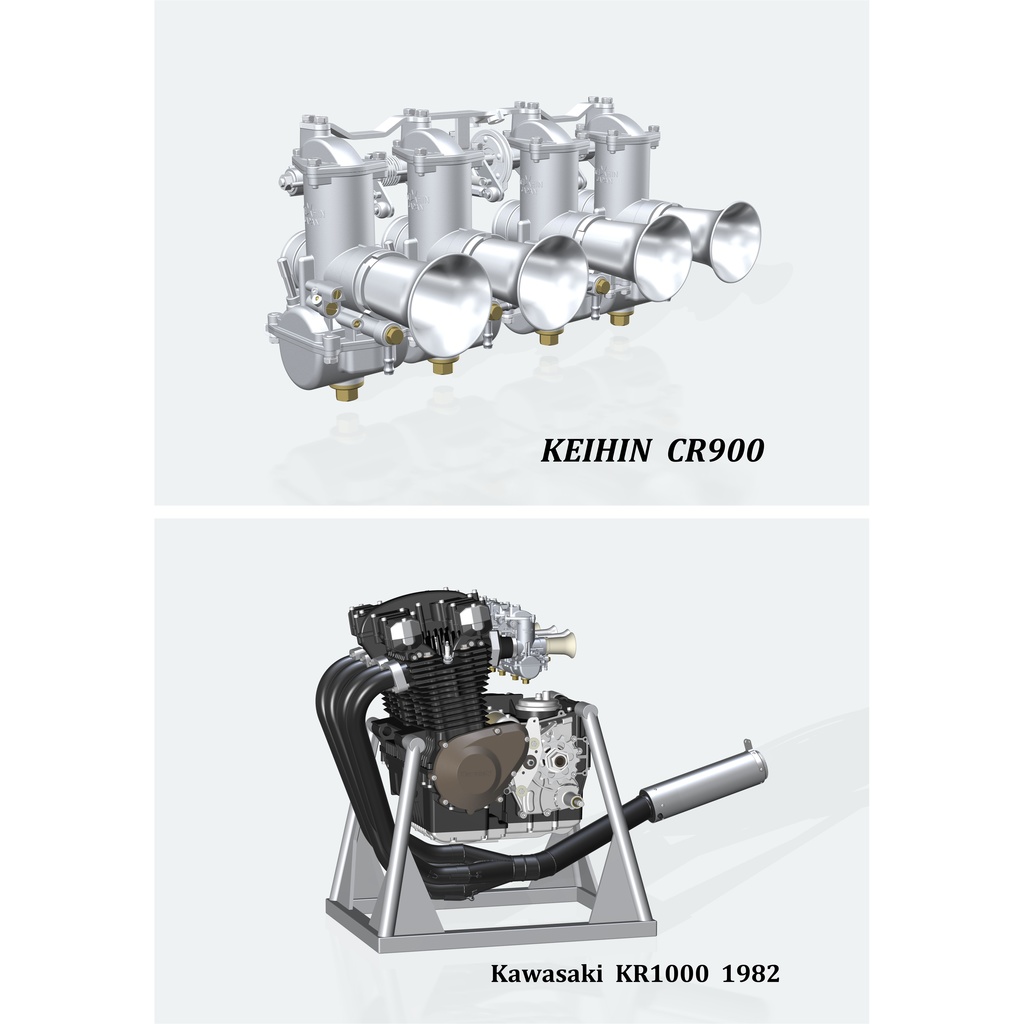 KEIHIN CR900

Kawasaki KR1000 1982