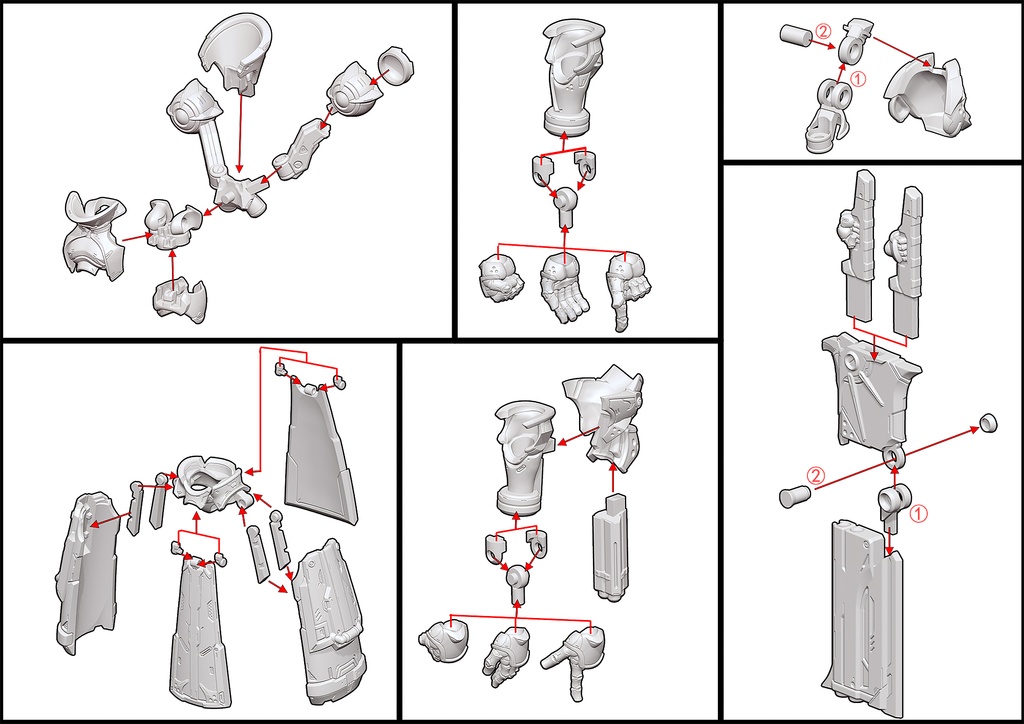 ②
①
②
①