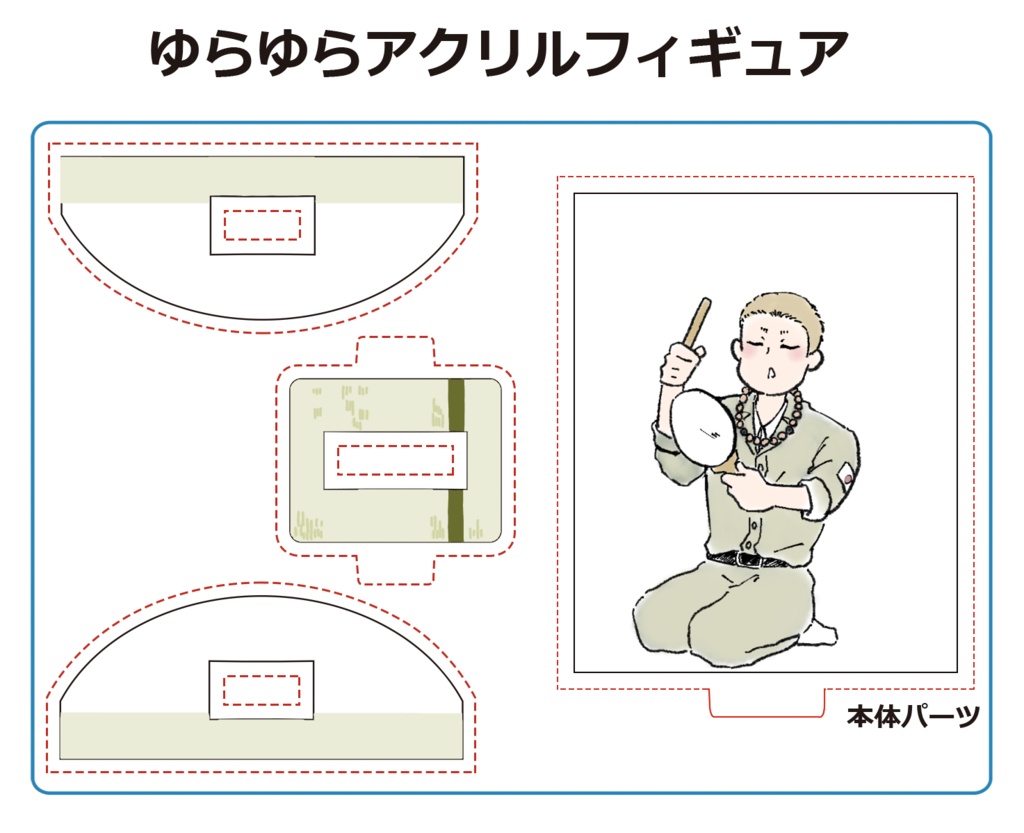 ゆらゆらアクリルフィギュア

本体パーツ