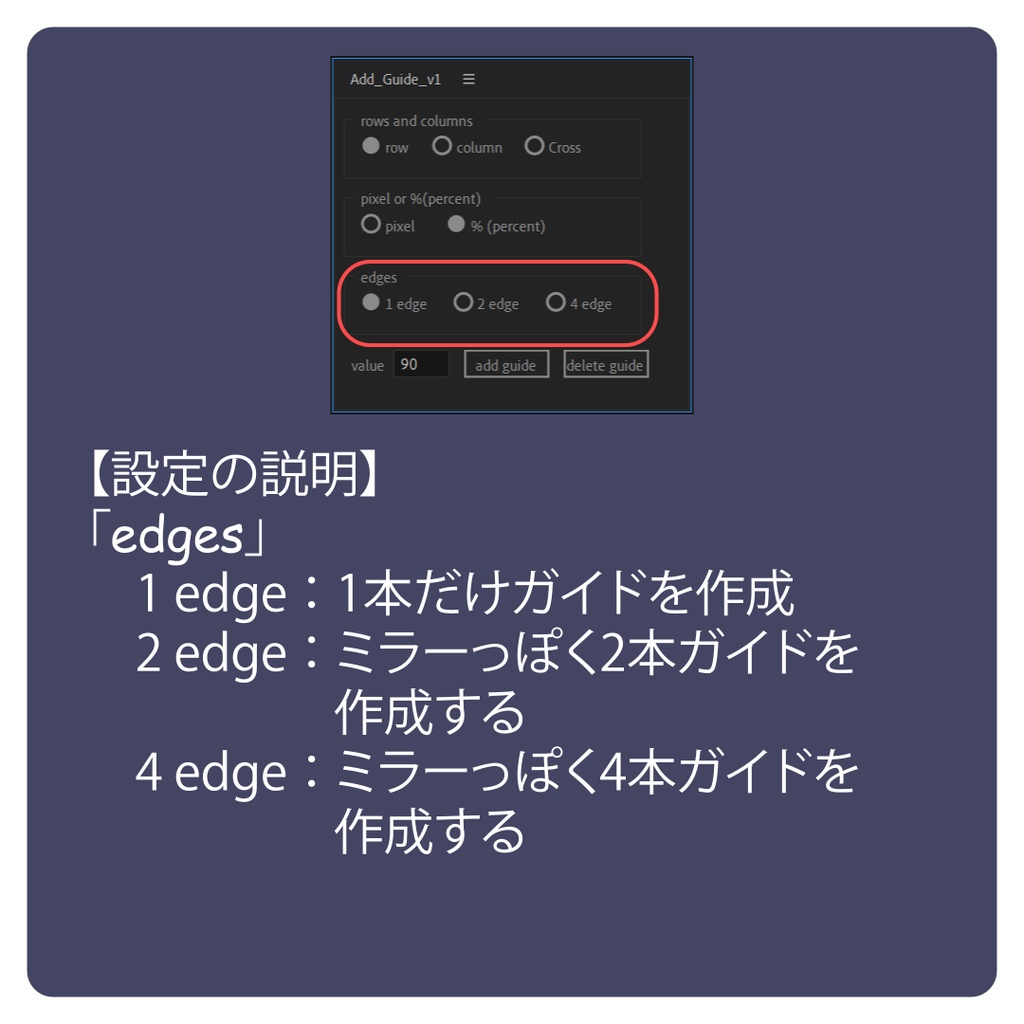 Add_Guide_v1 ≡

rows and columns
row column Cross

pixel or %(percent)
pixel % (percent)

edges
1 edge 2 edge 4 edge

value 90 add guide delete guide

【設定の説明】
「edges」
1 edge：1本だけガイドを作成
2 edge：ミラーっぽく2本ガイドを作成する
4 edge：ミラーっぽく4本ガイドを作成する