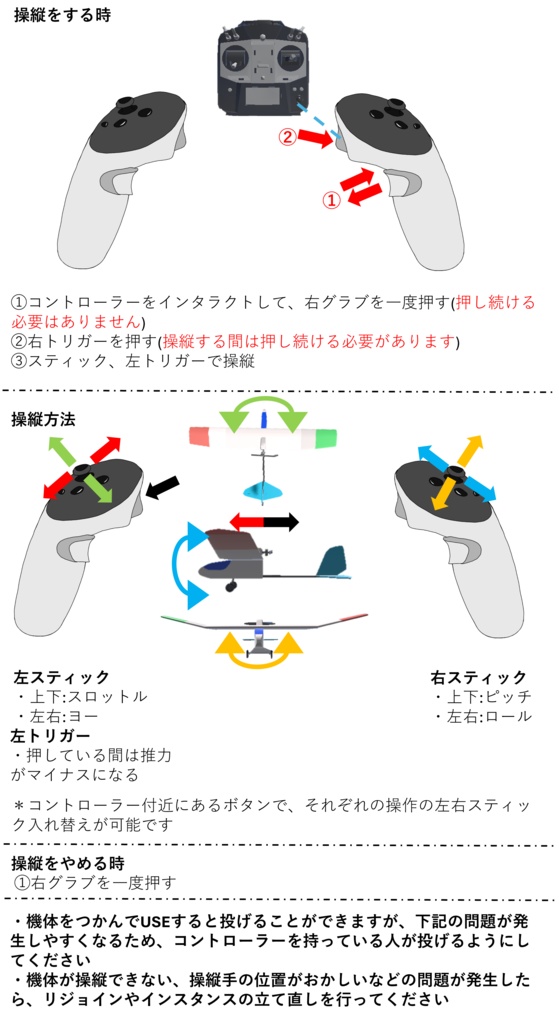 操縦をする時

②

①

①コントローラーをインタラクトして、右グラブを一度押す(押し続ける必要はありません)
②右トリガーを押す(操縦する間は押し続ける必要があります)
③スティック、左トリガーで操縦

操縦方法

左スティック
・上下:スロットル
・左右:ヨー
左トリガー
・押している間は推力がマイナスになる

右スティック
・上下:ピッチ
・左右:ロール

＊コントローラー付近にあるボタンで、それぞれの操作の左右スティック入れ替えが可能です

操縦をやめる時
①右グラブを一度押す

・機体をつかんでUSEすると投げることができますが、下記の問題が発生しやすくなるため、コントローラーを持っている人が投げるようにしてください
・機体が操縦できない、操縦手の位置がおかしいなどの問題が発生したら、リジョインやインスタンスの立て直しを行ってください