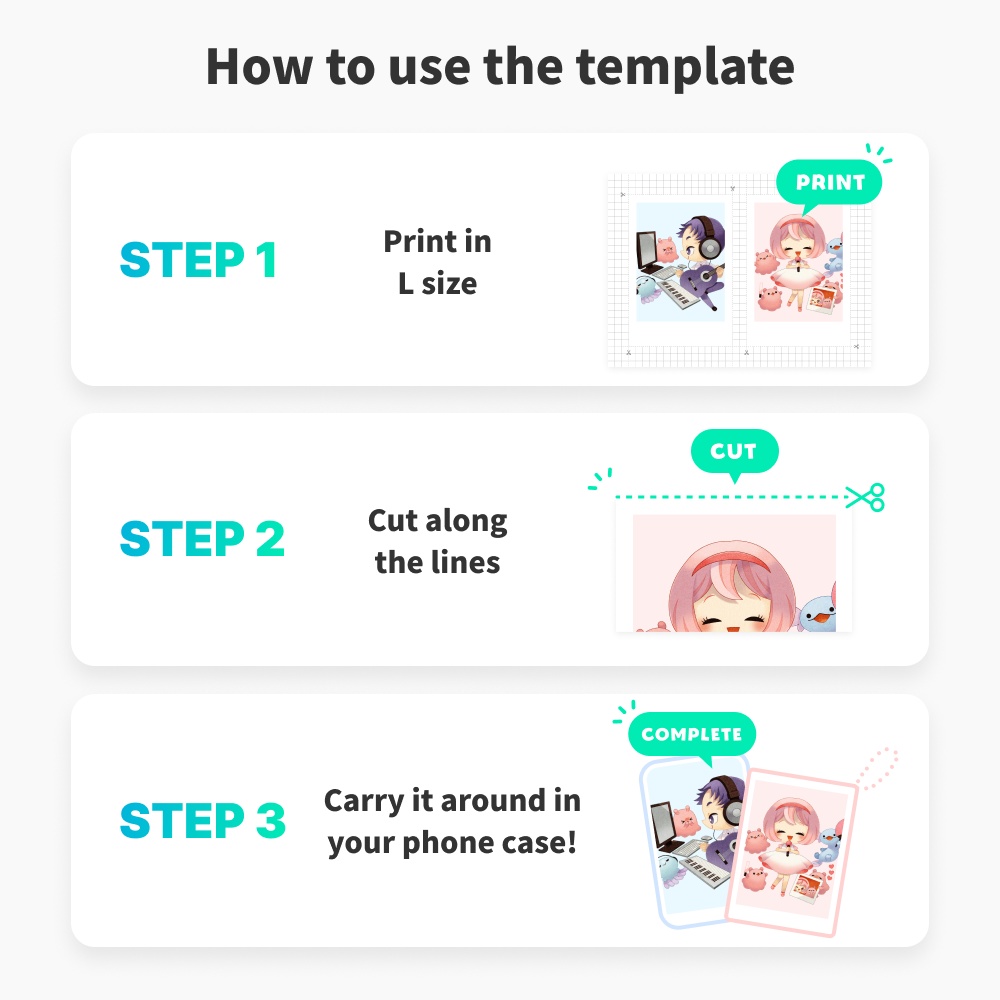 How to use the template

STEP 1

Print in L size

PRINT

STEP 2

Cut along the lines

CUT

STEP 3

Carry it around in your phone case!

COMPLETE