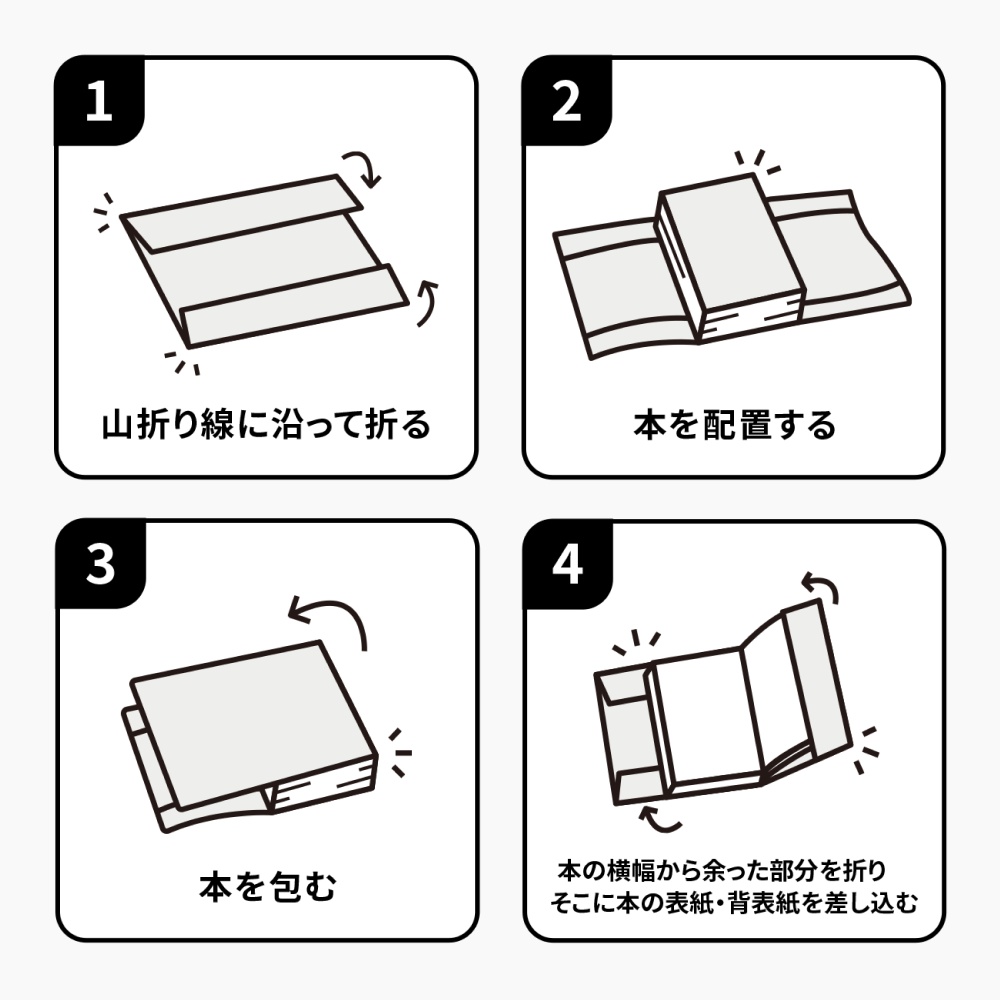 1

山折り線に沿って折る

2

本を配置する

3

本を包む

4

本の横幅から余った部分を折り
そこに本の表紙・背表紙を差し込む