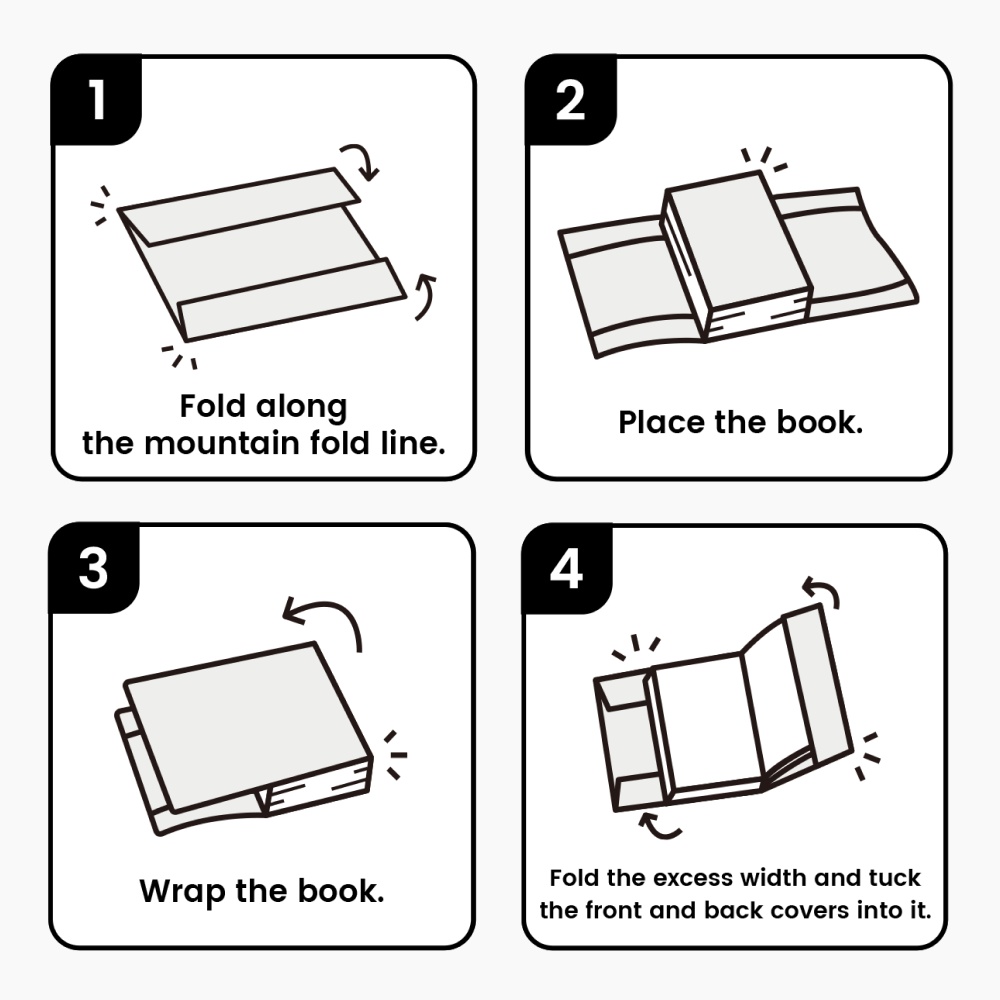 1

Fold along the mountain fold line.

2

Place the book.

3

Wrap the book.

4

Fold the excess width and tuck the front and back covers into it.