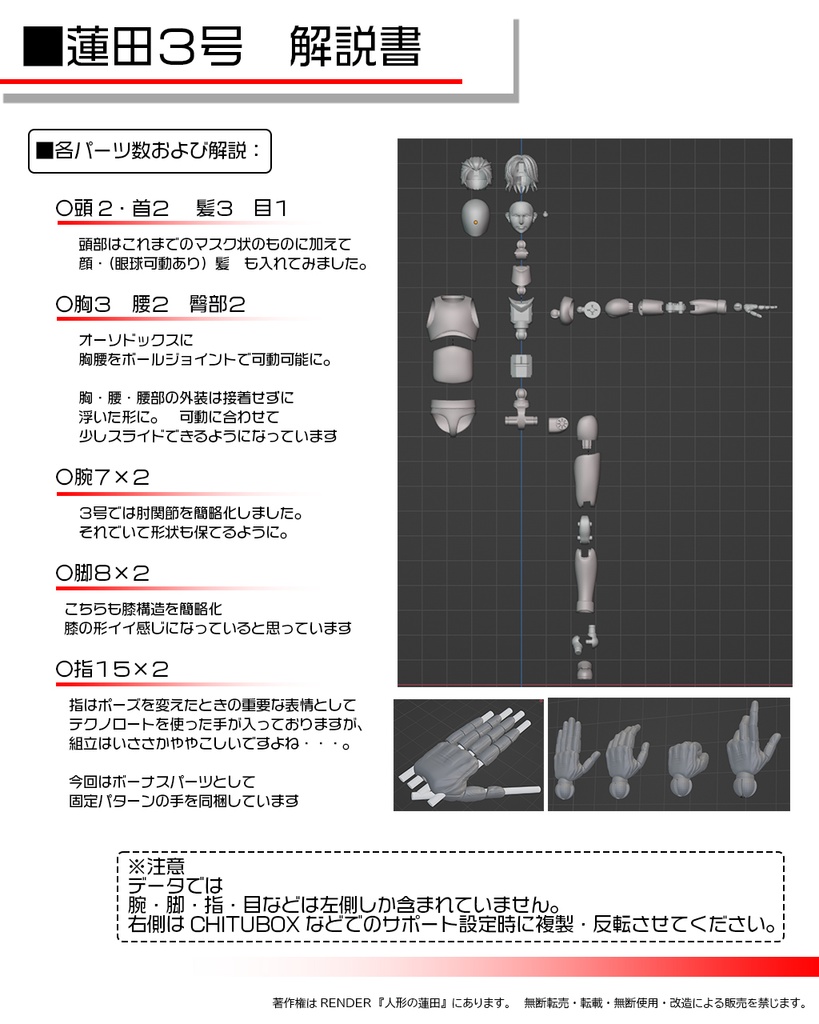 ■蓮田3号　解説書

■各パーツ数および解説：

○頭2・首2　髪3　目1

頭部はこれまでのマスク状のものに加えて
顔・（眼球可動あり）髪　も入れてみました。

○胸3　腰2　臀部2

オーソドックスに
胸腰をボールジョイントで可動可能に。

胸・腰・腰部の外装は接着せずに
浮いた形に。　可動に合わせて
少しスライドできるようになっています

○腕7×2

3号では肘関節を簡略化しました。
それでいて形状も保てるように。

○脚8×2

こちらも膝構造を簡略化
膝の形イイ感じになっていると思っています

○指15×2

指はポーズを変えたときの重要な表情として
テクノロートを使った手が入っておりますが、
組立はいささかややこしいですよね・・・。

今回はボーナスパーツとして
固定パターンの手を同梱しています

※注意
データでは
腕・脚・指・目などは左側しか含まれていません。
右側は CHITUBOX などでのサポート設定時に複製・反転させてください。

著作権は RENDER『人形の蓮田』にあります。　無断転売・転載・無断使用・改造による販売を禁じます。