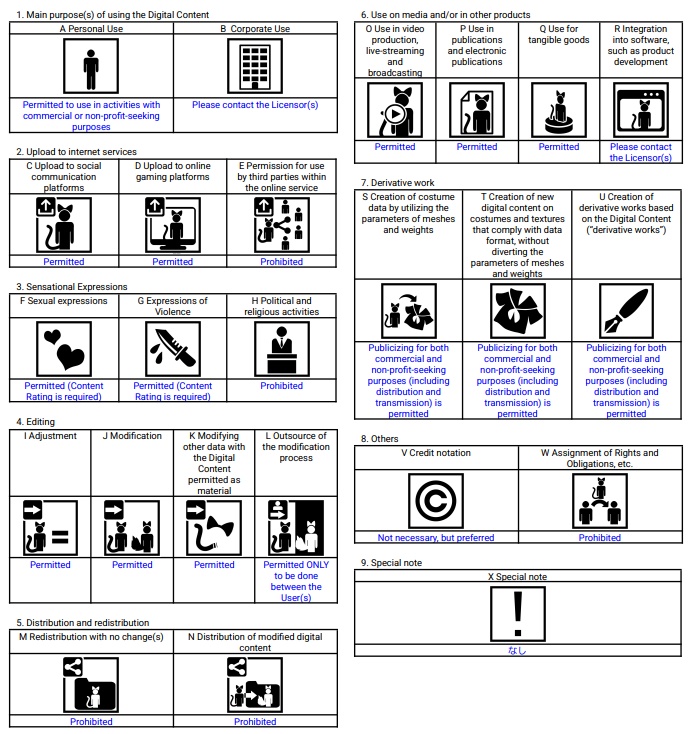 1. Main purpose(s) of using the Digital Content

| A Personal Use | B Corporate Use |
|---|---|
| Permitted to use in activities with commercial or non-profit-seeking purposes | Please contact the Licensor(s) |

2. Upload to internet services

| C Upload to social communication platforms | D Upload to online gaming platforms | E Permission for use by third parties within the online service |
|---|---|---|
| Permitted | Permitted | Prohibited |

3. Sensational Expressions

| F Sexual expressions | G Expressions of Violence | H Political and religious activities |
|---|---|---|
| Permitted (Content Rating is required) | Permitted (Content Rating is required) | Prohibited |

4. Editing

| I Adjustment | J Modification | K Modifying other data with the Digital Content permitted as material | L Outsource of the modification process |
|---|---|---|---|
| Permitted | Permitted | Permitted | Permitted ONLY to be done between the User(s) |

5. Distribution and redistribution

| M Redistribution with no change(s) | N Distribution of modified digital content |
|---|---|
| Prohibited | Prohibited |

6. Use on media and/or in other products

| O Use in video production, live-streaming and broadcasting | P Use in publications and electronic publications | Q Use for tangible goods | R Integration into software, such as product development |
|---|---|---|---|
| Permitted | Permitted | Permitted | Please contact the Licensor(s) |

7. Derivative work

| S Creation of costume data by utilizing the parameters of meshes and weights | T Creation of new digital content on costumes and textures that comply with data format, without diverting the parameters of meshes and weights | U Creation of derivative works based on the Digital Content ("derivative works") |
|---|---|---|
| Publicizing for both commercial and non-profit-seeking purposes (including distribution and transmission) is permitted | Publicizing for both commercial and non-profit-seeking purposes (including distribution and transmission) is permitted | Publicizing for both commercial and non-profit-seeking purposes (including distribution and transmission) is permitted |

8. Others

| V Credit notation | W Assignment of Rights and Obligations, etc. |
|---|---|
| Not necessary, but preferred | Prohibited |

9. Special note

| X Special note |
|---|
| なし |