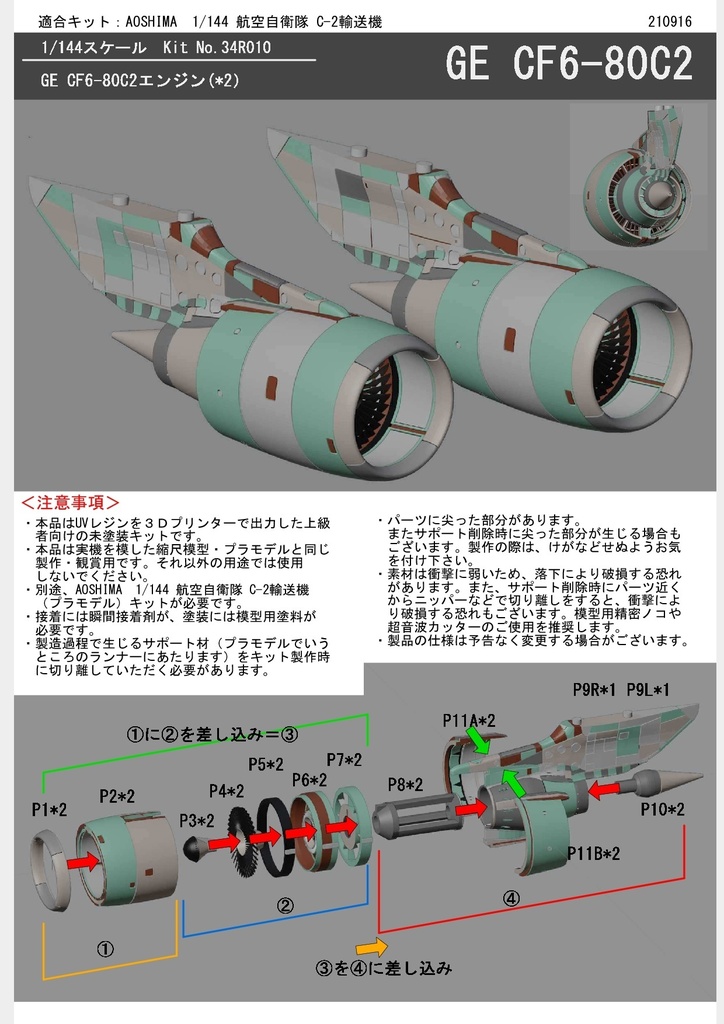 適合キット：AOSHIMA 1/144 航空自衛隊 C-2輸送機

210916

1/144スケール Kit No.34R010

GE CF6-80C2エンジン(*2)

GE CF6-80C2

＜注意事項＞

・本品はUVレジンを３Ｄプリンターで出力した上級者向けの未塗装キットです。
・本品は実機を模した縮尺模型・プラモデルと同じ製作・観賞用です。それ以外の用途では使用しないでください。
・別途、AOSHIMA 1/144 航空自衛隊 C-2輸送機（プラモデル）キットが必要です。
・接着には瞬間接着剤が、塗装には模型用塗料が必要です。
・製造過程で生じるサポート材（プラモデルでいうところのランナーにあたります）をキット製作時に切り離していただく必要があります。

・パーツに尖った部分があります。またサポート削除時に尖った部分が生じる場合もございます。製作の際は、けがなどせぬようお気を付け下さい。
・素材は衝撃に弱いため、落下により破損する恐れがあります。また、サポート削除時にパーツ近くからニッパーなどで切り離しをすると、衝撃により破損する恐れもございます。模型用精密ノコや超音波カッターのご使用を推奨します。
・製品の仕様は予告なく変更する場合がございます。

①に②を差し込み＝③

P1*2
P2*2
P3*2
P4*2
P5*2
P6*2
P7*2
P8*2
P11A*2
P9R*1 P9L*1
P10*2
P11B*2

①
②
④

③を④に差し込み