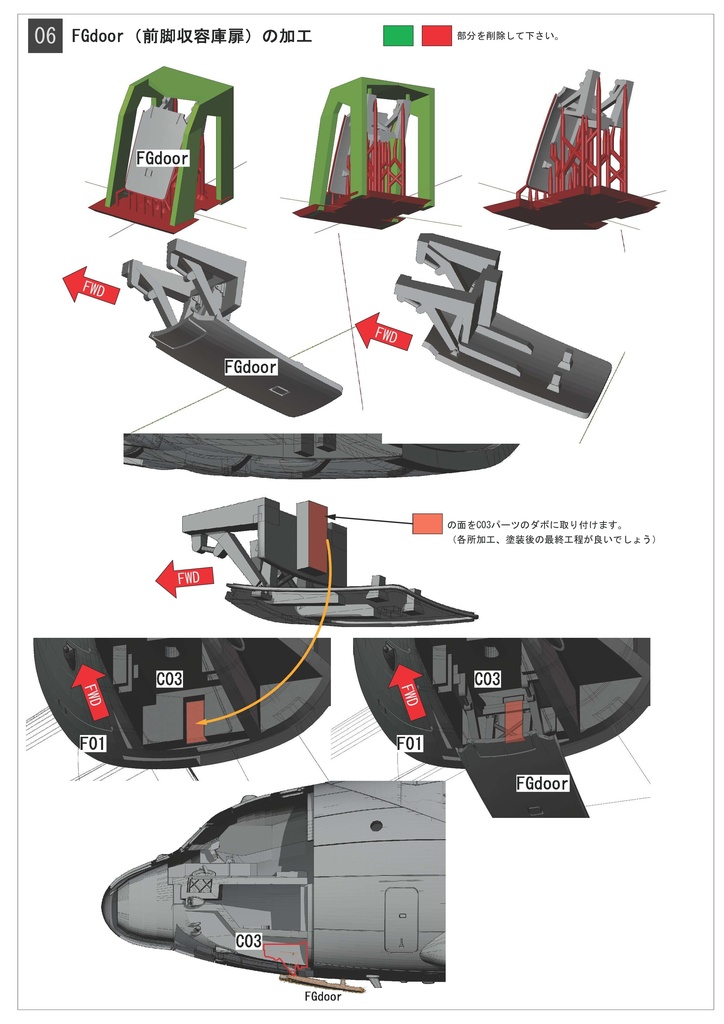 06 FGdoor（前脚収容庫扉）の加工

部分を削除して下さい。

FGdoor

FWD

FGdoor

FWD

の面をC03パーツのダボに取り付けます。
（各所加工、塗装後の最終工程が良いでしょう）

FWD

FWD

C03

F01

FWD

C03

F01

FGdoor

C03

FGdoor