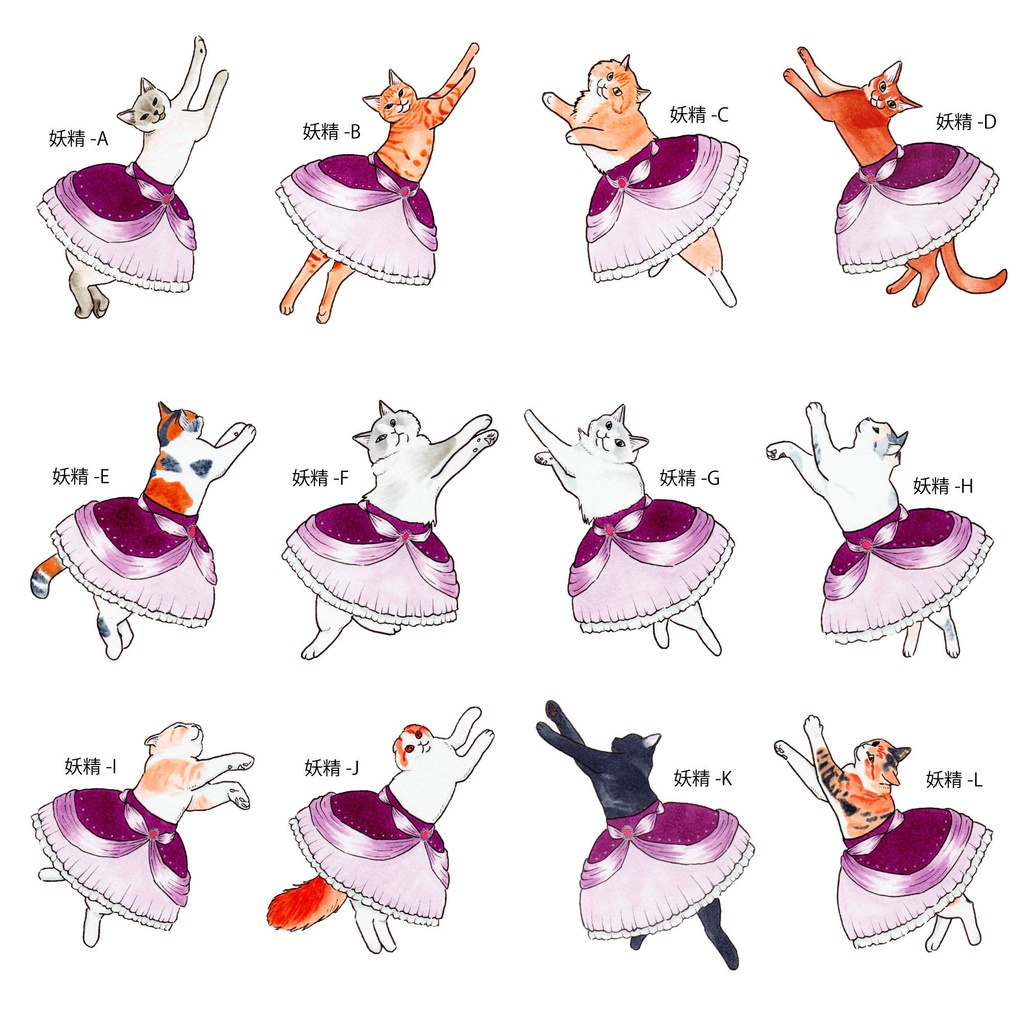 妖精 -A

妖精 -B

妖精 -C

妖精 -D

妖精 -E

妖精 -F

妖精 -G

妖精 -H

妖精 -I

妖精 -J

妖精 -K

妖精 -L