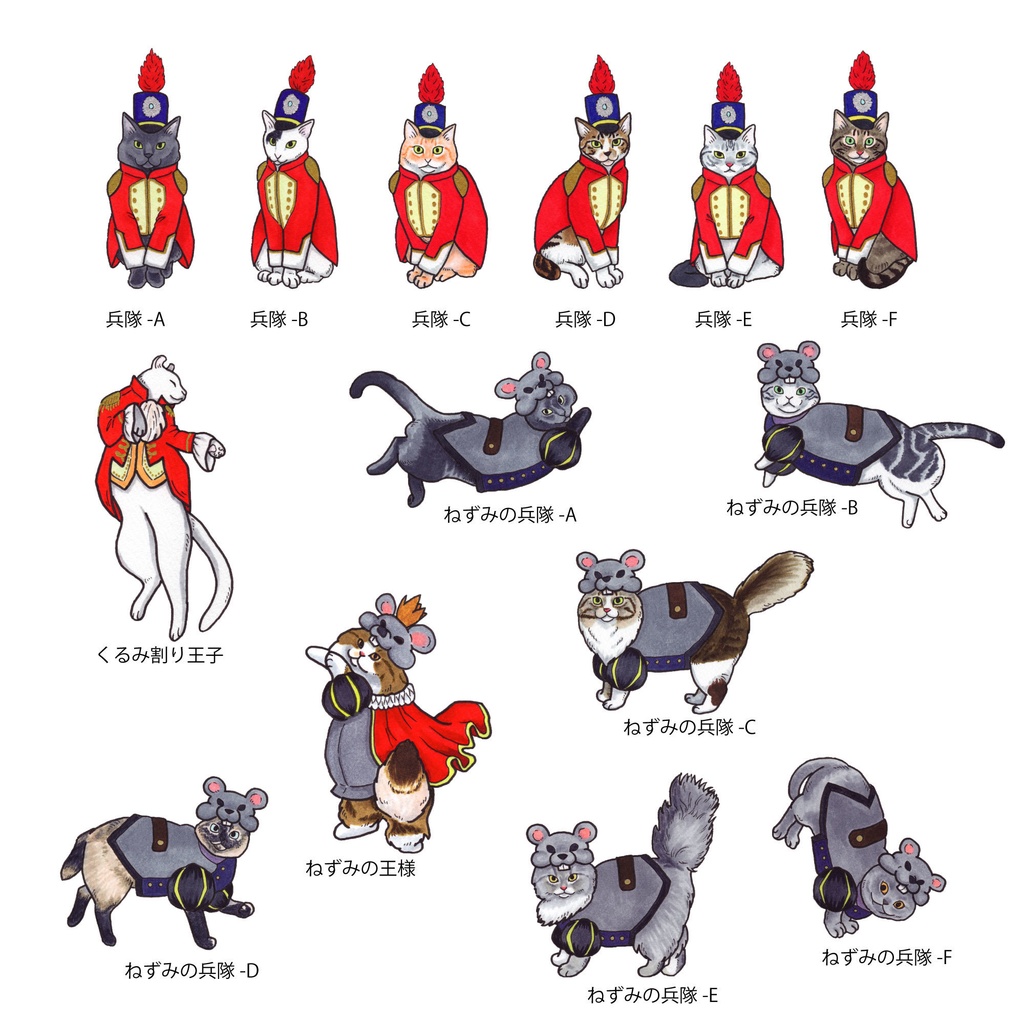 兵隊 -A

兵隊 -B

兵隊 -C

兵隊 -D

兵隊 -E

兵隊 -F

ねずみの兵隊 -A

ねずみの兵隊 -B

くるみ割り王子

ねずみの兵隊 -C

ねずみの王様

ねずみの兵隊 -D

ねずみの兵隊 -E

ねずみの兵隊 -F