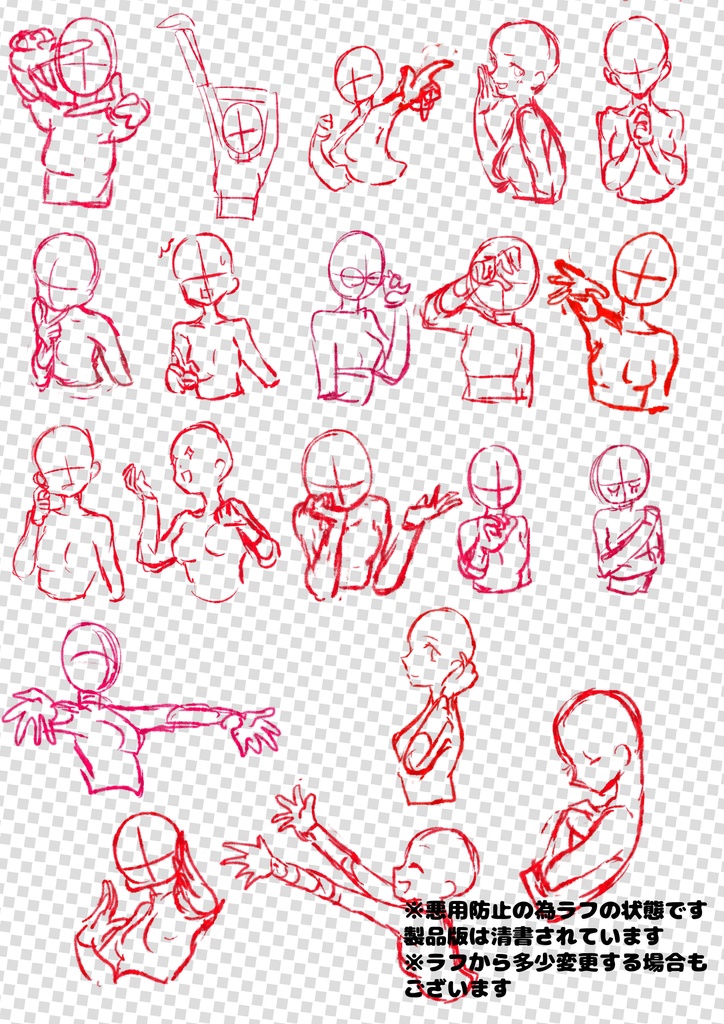 ※悪用防止の為ラフの状態です
製品版は清書されています
※ラフから多少変更する場合もございます