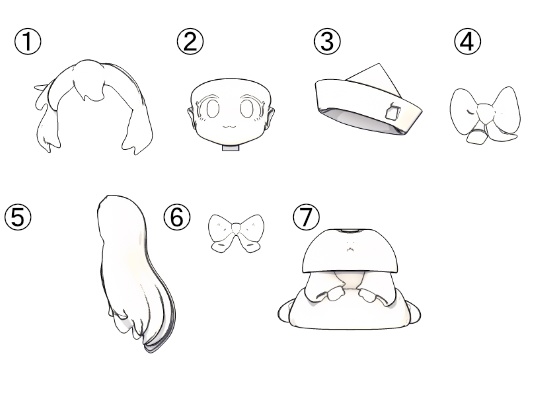 ①
②
③
④
⑤
⑥
⑦