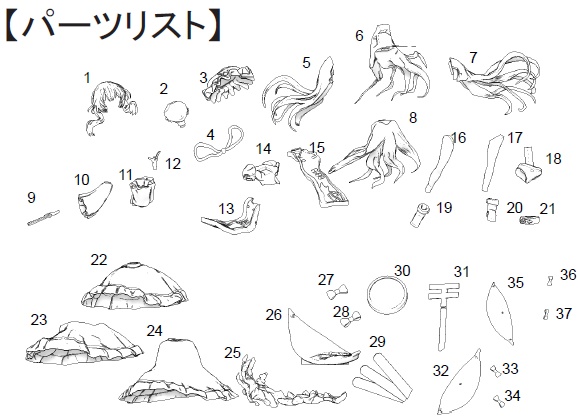 【パーツリスト】

1
2
3
4
5
6
7
8
9
10
11
12
13
14
15
16
17
18
19
20
21
22
23
24
25
26
27
28
29
30
31
32
33
34
35
36
37