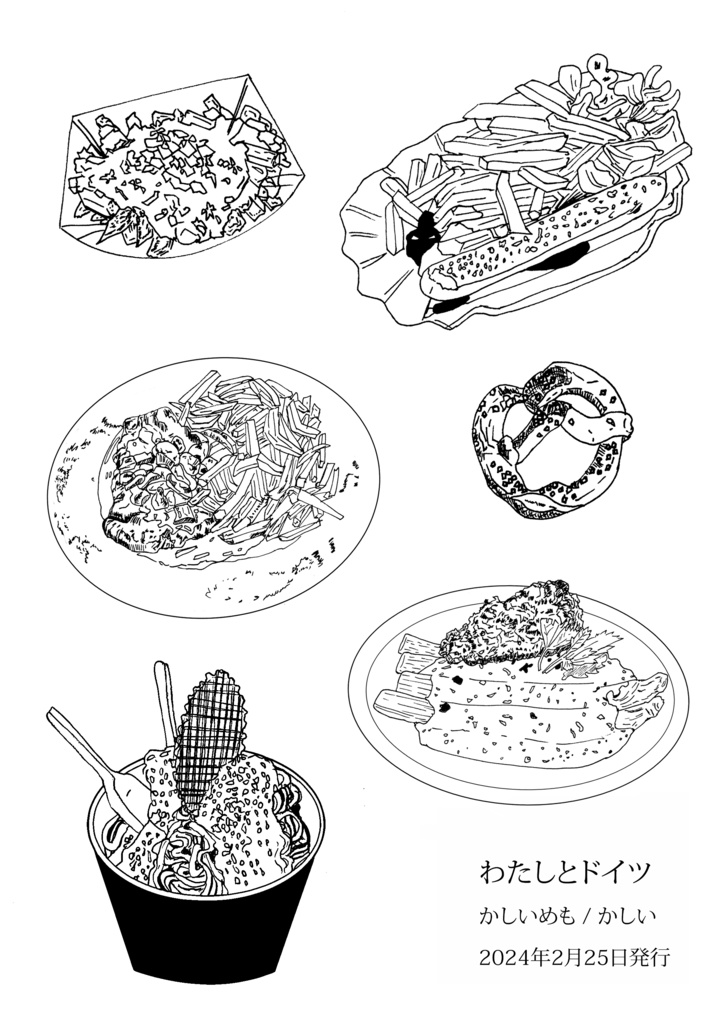 わたしとドイツ

かしいめも / かしい

2024年2月25日発行