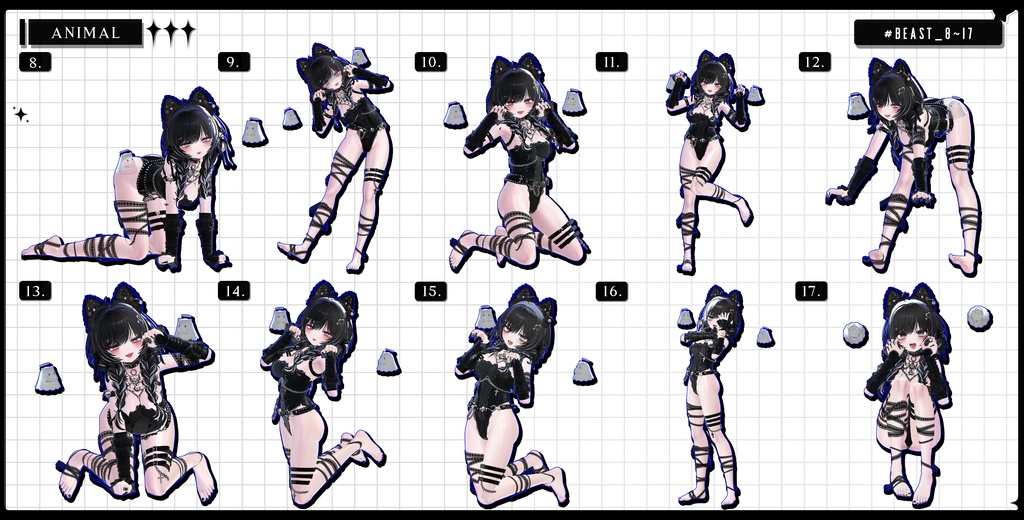 ANIMAL

#BEAST_8~17

8.

9.

10.

11.

12.

13.

14.

15.

16.

17.