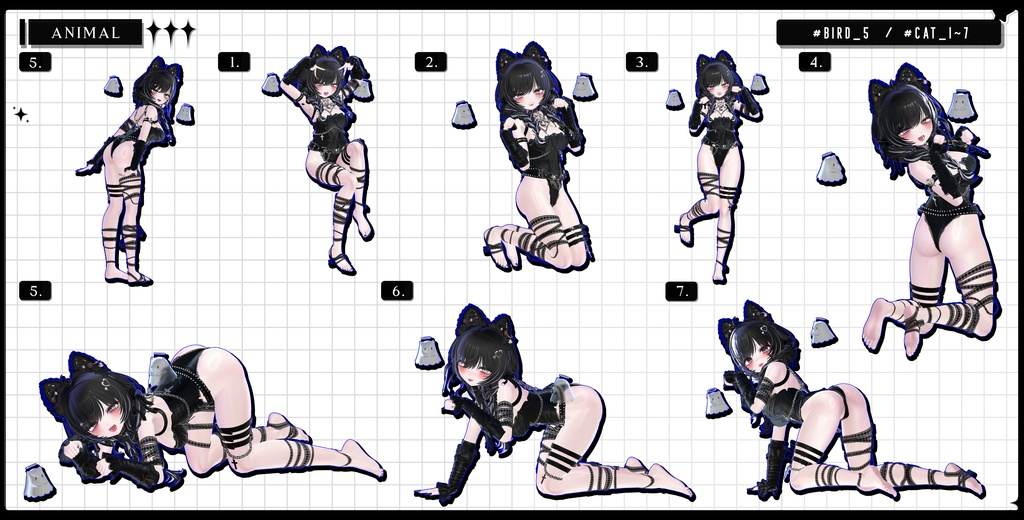 ANIMAL

#BIRD_5 / #CAT_1~7

5.

1.

2.

3.

4.

5.

6.

7.