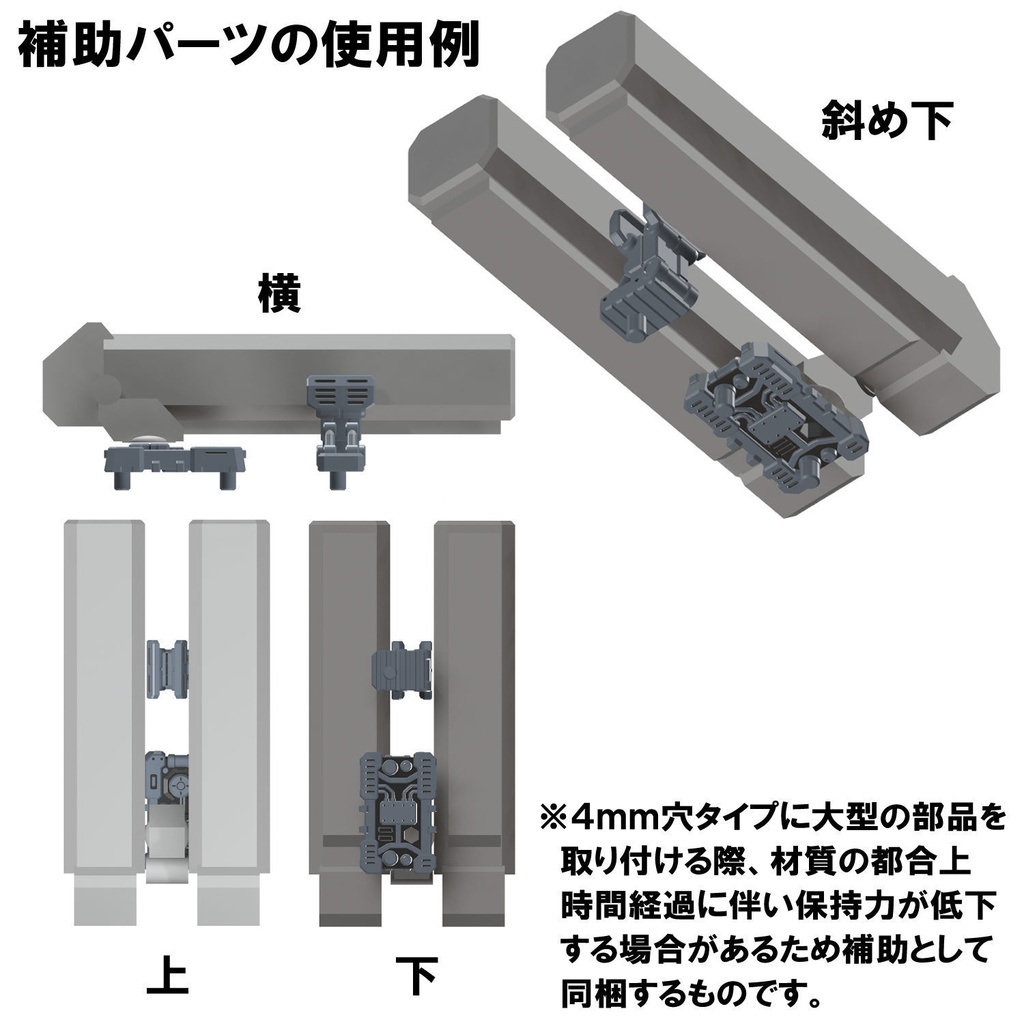 補助パーツの使用例

斜め下

横

上

下

※4mm穴タイプに大型の部品を取り付ける際、材質の都合上時間経過に伴い保持力が低下する場合があるため補助として同梱するものです。