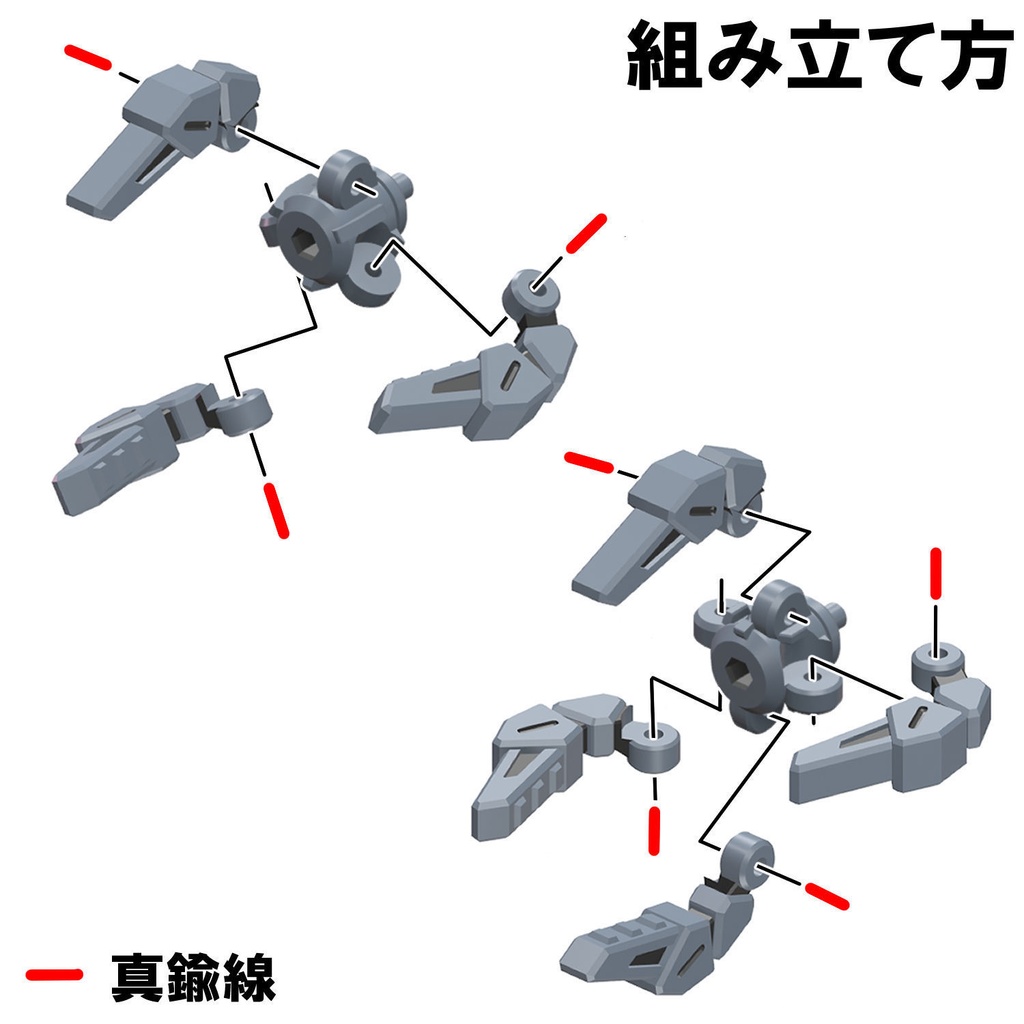 組み立て方

真鍮線