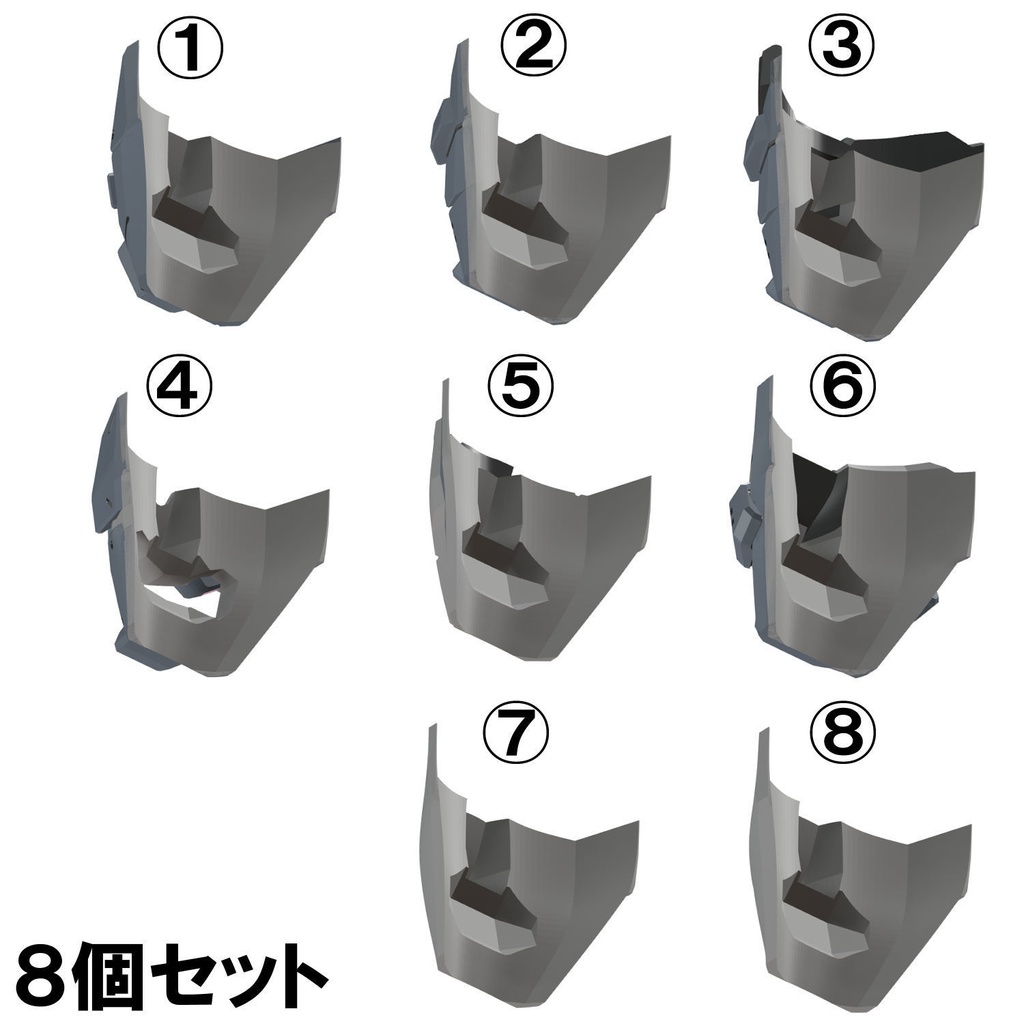 ①
②
③
④
⑤
⑥
⑦
⑧
8個セット