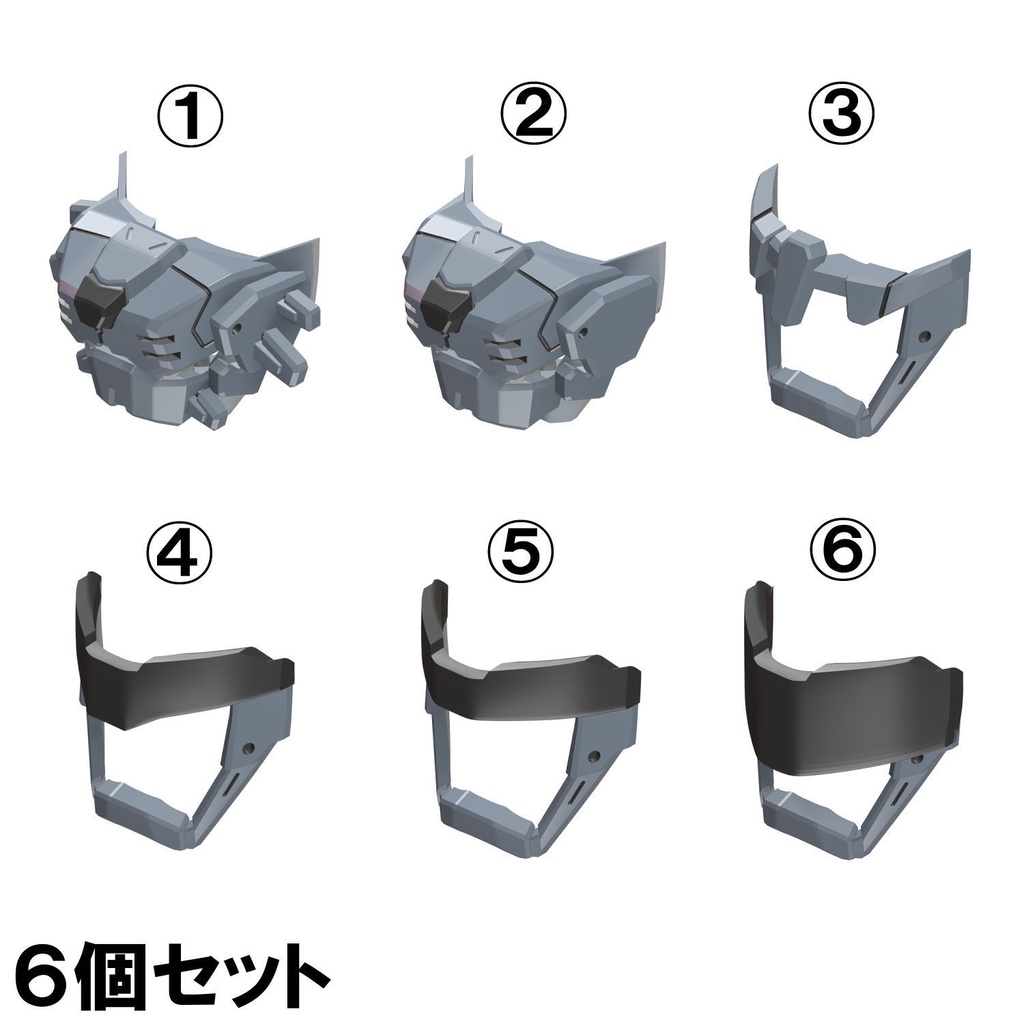 ①

②

③

④

⑤

⑥

6個セット