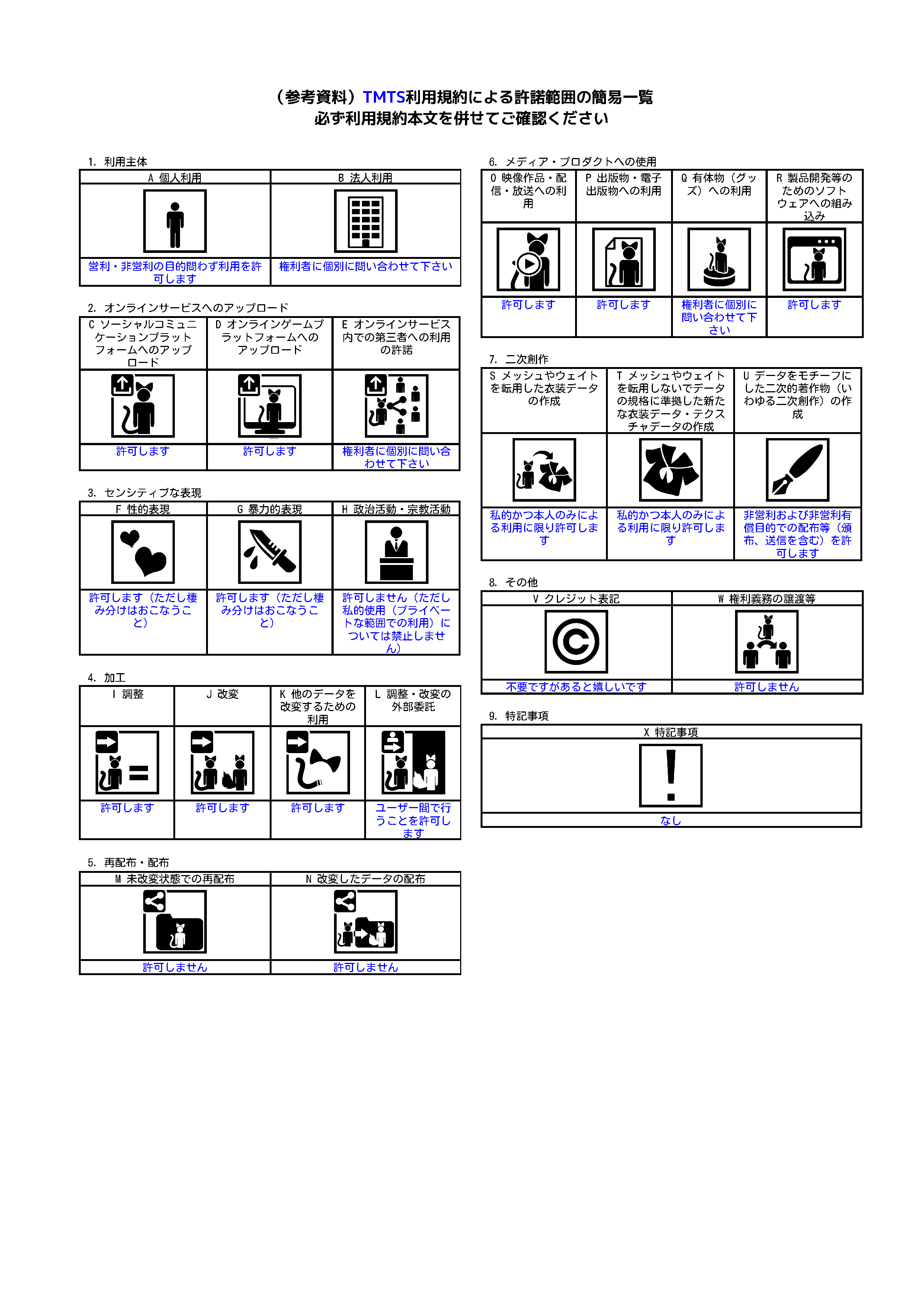 （参考資料）TMTS利用規約による許諾範囲の簡易一覧
必ず利用規約本文を併せてご確認ください

1. 利用主体

| A 個人利用 | B 法人利用 |
|---|---|
| 営利・非営利の目的問わず利用を許可します | 権利者に個別に問い合わせて下さい |

2. オンラインサービスへのアップロード

| C ソーシャルコミュニケーションプラットフォームへのアップロード | D オンラインゲームプラットフォームへのアップロード | E オンラインサービス内での第三者への利用の許諾 |
|---|---|---|
| 許可します | 許可します | 権利者に個別に問い合わせて下さい |

3. センシティブな表現

| F 性的表現 | G 暴力的表現 | H 政治活動・宗教活動 |
|---|---|---|
| 許可します（ただし棲み分けはおこなうこと） | 許可します（ただし棲み分けはおこなうこと） | 許可しません（ただし私的使用（プライベートな範囲での利用）については禁止しません） |

4. 加工

| I 調整 | J 改変 | K 他のデータを改変するための利用 | L 調整・改変の外部委託 |
|---|---|---|---|
| 許可します | 許可します | 許可します | ユーザー間で行うことを許可します |

5. 再配布・配布

| M 未改変状態での再配布 | N 改変したデータの配布 |
|---|---|
| 許可しません | 許可しません |

6. メディア・プロダクトへの使用

| O 映像作品・配信・放送への利用 | P 出版物・電子出版物への利用 | Q 有体物（グッズ）への利用 | R 製品開発等のためのソフトウェアへの組み込み |
|---|---|---|---|
| 許可します | 許可します | 権利者に個別に問い合わせて下さい | 許可します |

7. 二次創作

| S メッシュやウェイトを転用した衣装データの作成 | T メッシュやウェイトを転用しないでデータの規格に準拠した新たな衣装データ・テクスチャデータの作成 | U データをモチーフにした二次的著作物（いわゆる二次創作）の作成 |
|---|---|---|
| 私的かつ本人のみによる利用に限り許可します | 私的かつ本人のみによる利用に限り許可します | 非営利および非営利有償目的での配布等（頒布、送信を含む）を許可します |

8. その他

| V クレジット表記 | W 権利義務の譲渡等 |
|---|---|
| 不要ですがあると嬉しいです | 許可しません |

9. 特記事項

| X 特記事項 |
|---|
| なし |