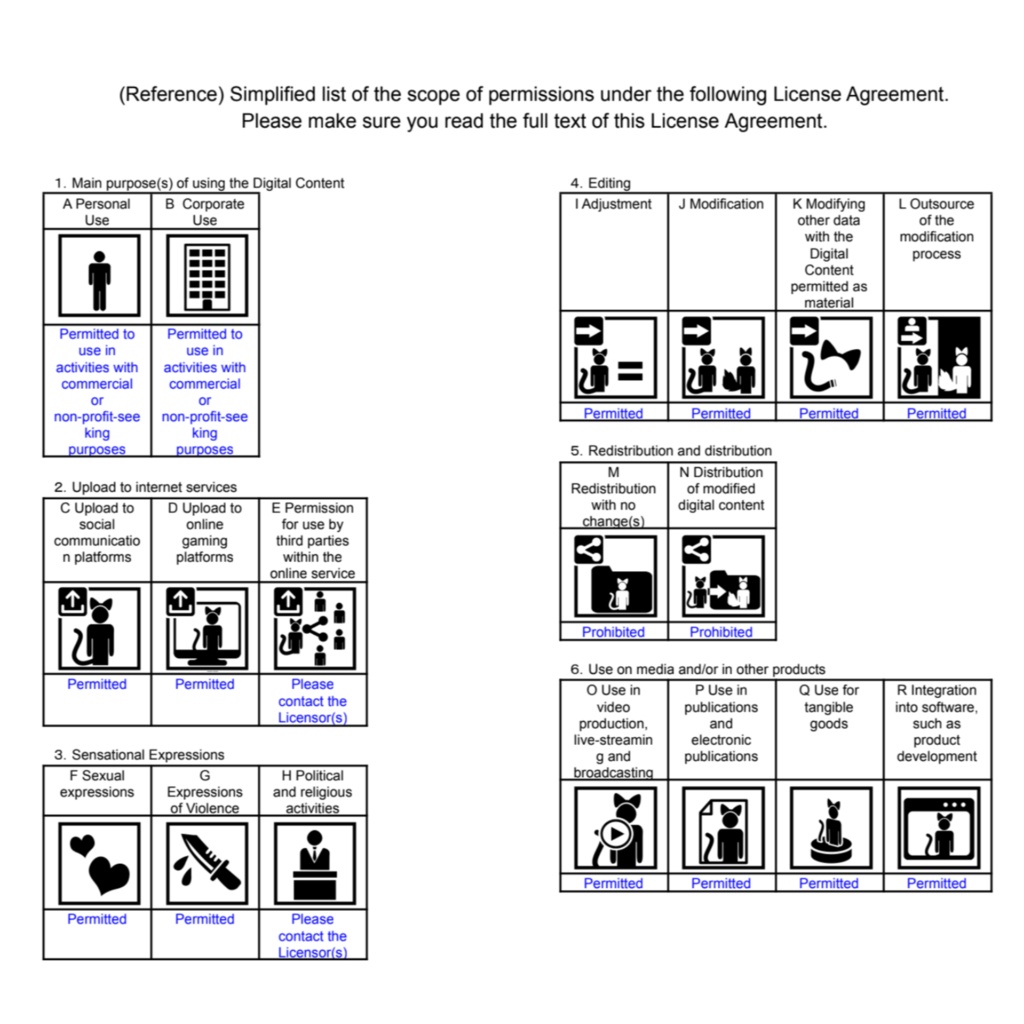 (Reference) Simplified list of the scope of permissions under the following License Agreement.
Please make sure you read the full text of this License Agreement.

1. Main purpose(s) of using the Digital Content

| A Personal Use | B Corporate Use |
|---|---|
| Permitted to use in activities with commercial or non-profit-seeking purposes | Permitted to use in activities with commercial or non-profit-seeking purposes |

2. Upload to internet services

| C Upload to social communication platforms | D Upload to online gaming platforms | E Permission for use by third parties within the online service |
|---|---|---|
| Permitted | Permitted | Please contact the Licensor(s) |

3. Sensational Expressions

| F Sexual expressions | G Expressions of Violence | H Political and religious activities |
|---|---|---|
| Permitted | Permitted | Please contact the Licensor(s) |

4. Editing

| I Adjustment | J Modification | K Modifying other data with the Digital Content permitted as material | L Outsource of the modification process |
|---|---|---|---|
| Permitted | Permitted | Permitted | Permitted |

5. Redistribution and distribution

| M Redistribution with no change(s) | N Distribution of modified digital content |
|---|---|
| Prohibited | Prohibited |

6. Use on media and/or in other products

| O Use in video production, live-streaming and broadcasting | P Use in publications and electronic publications | Q Use for tangible goods | R Integration into software, such as product development |
|---|---|---|---|
| Permitted | Permitted | Permitted | Permitted |