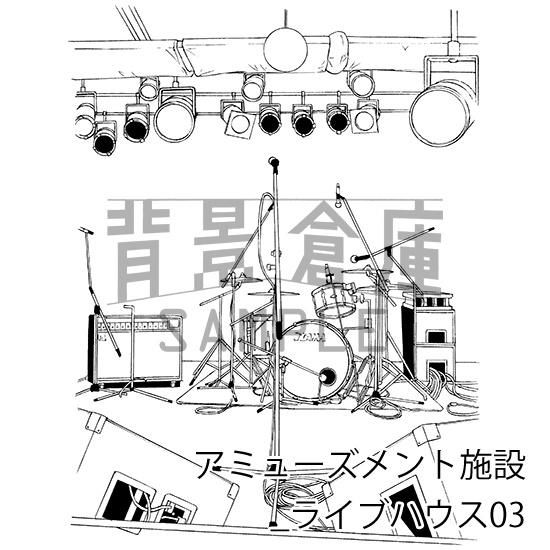 背景倉庫
SAMPLE
TAMA
アミューズメント施設
_ライブハウス03