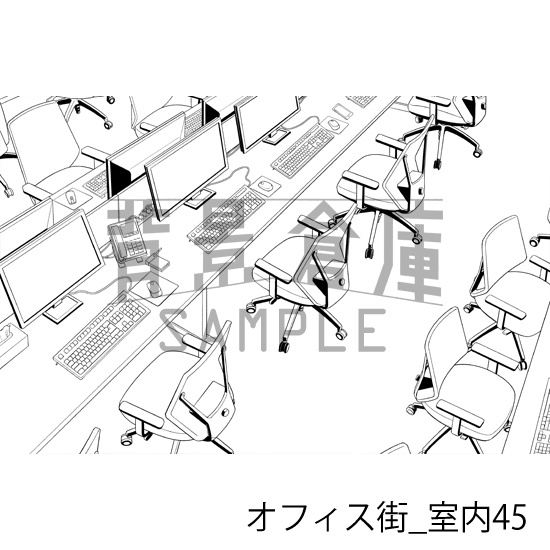 背景倉庫
SAMPLE

オフィス街_室内45