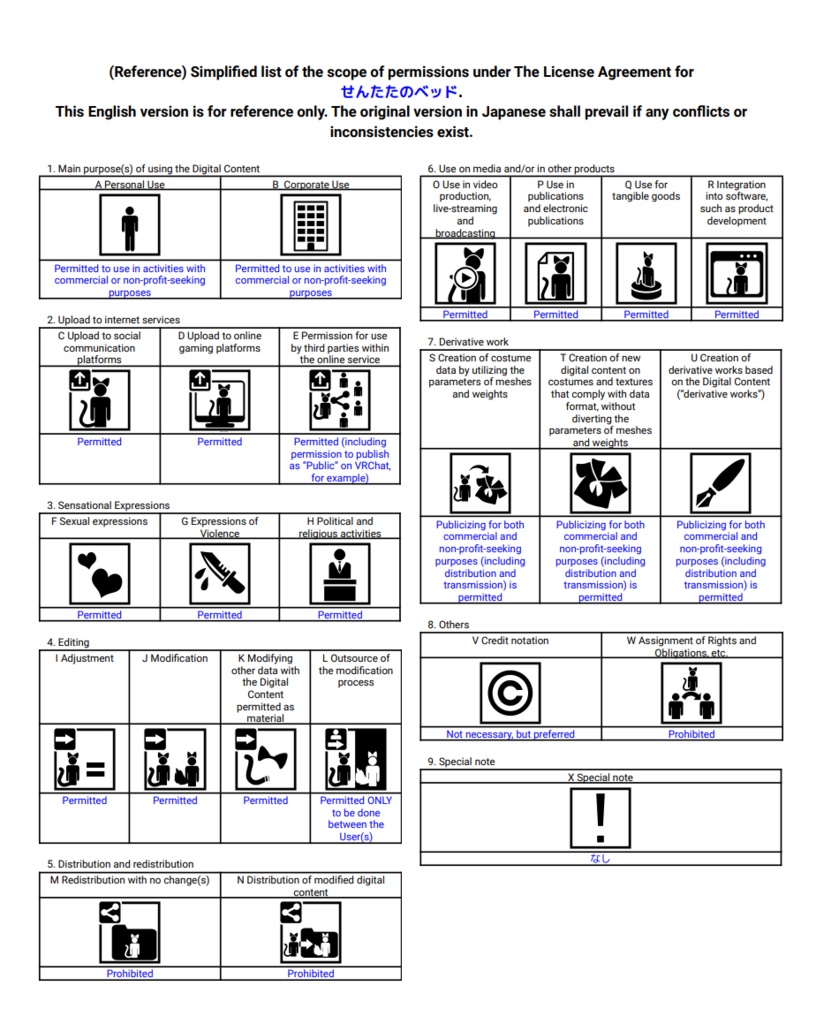 (Reference) Simplified list of the scope of permissions under The License Agreement for せんたたのベッド.
This English version is for reference only. The original version in Japanese shall prevail if any conflicts or inconsistencies exist.

1. Main purpose(s) of using the Digital Content

| A Personal Use | B Corporate Use |
|---|---|
| Permitted to use in activities with commercial or non-profit-seeking purposes | Permitted to use in activities with commercial or non-profit-seeking purposes |

2. Upload to internet services

| C Upload to social communication platforms | D Upload to online gaming platforms | E Permission for use by third parties within the online service |
|---|---|---|
| Permitted | Permitted | Permitted (including permission to publish as "Public" on VRChat, for example) |

3. Sensational Expressions

| F Sexual expressions | G Expressions of Violence | H Political and religious activities |
|---|---|---|
| Permitted | Permitted | Permitted |

4. Editing

| I Adjustment | J Modification | K Modifying other data with the Digital Content permitted as material | L Outsource of the modification process |
|---|---|---|---|
| Permitted | Permitted | Permitted | Permitted ONLY to be done between the User(s) |

5. Distribution and redistribution

| M Redistribution with no change(s) | N Distribution of modified digital content |
|---|---|
| Prohibited | Prohibited |

6. Use on media and/or in other products

| O Use in video production, live-streaming and broadcasting | P Use in publications and electronic publications | Q Use for tangible goods | R Integration into software, such as product development |
|---|---|---|---|
| Permitted | Permitted | Permitted | Permitted |

7. Derivative work

| S Creation of costume data by utilizing the parameters of meshes and weights | T Creation of new digital content on costumes and textures that comply with data format, without diverting the parameters of meshes and weights | U Creation of derivative works based on the Digital Content ("derivative works") |
|---|---|---|
| Publicizing for both commercial and non-profit-seeking purposes (including distribution and transmission) is permitted | Publicizing for both commercial and non-profit-seeking purposes (including distribution and transmission) is permitted | Publicizing for both commercial and non-profit-seeking purposes (including distribution and transmission) is permitted |

8. Others

| V Credit notation | W Assignment of Rights and Obligations, etc. |
|---|---|
| Not necessary, but preferred | Prohibited |

9. Special note

| X Special note |
|---|
| なし |