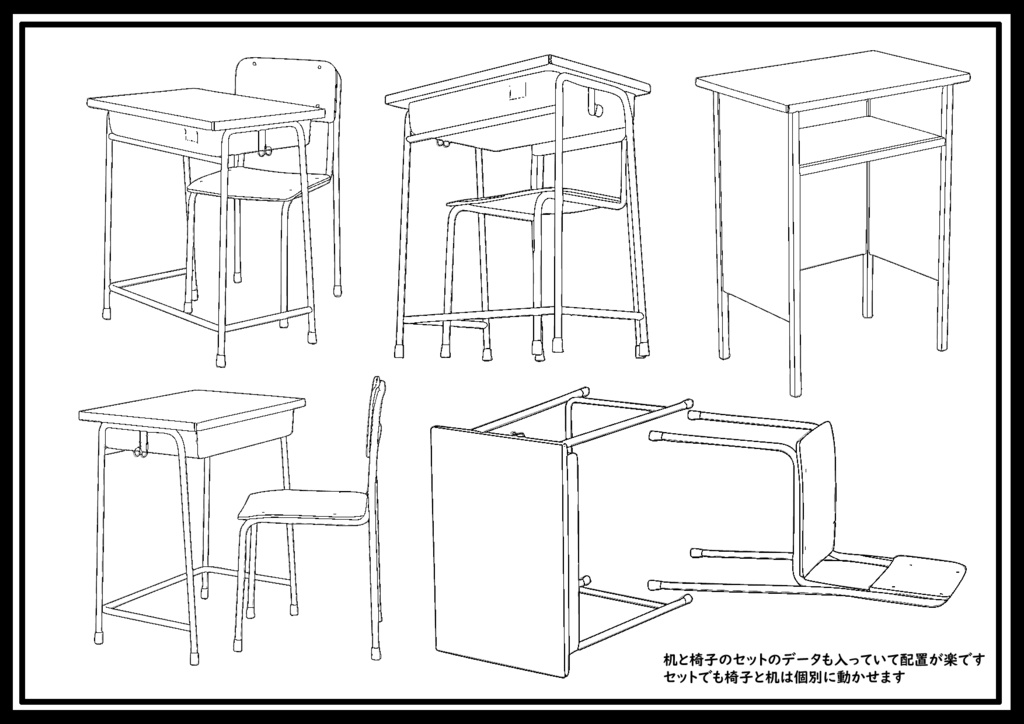 机と椅子のセットのデータも入っていて配置が楽です
セットでも椅子と机は個別に動かせます