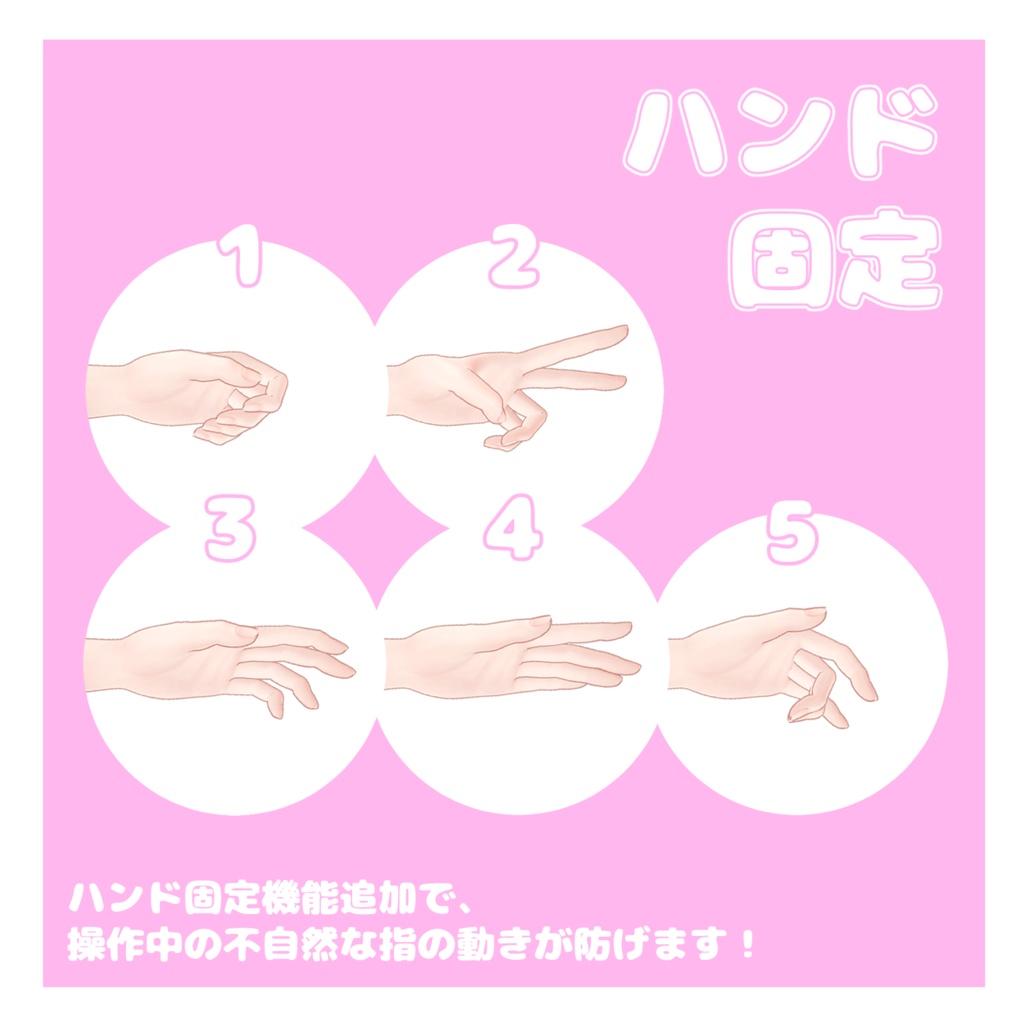 ハンド
固定

1

2

3

4

5

ハンド固定機能追加で、
操作中の不自然な指の動きが防げます！