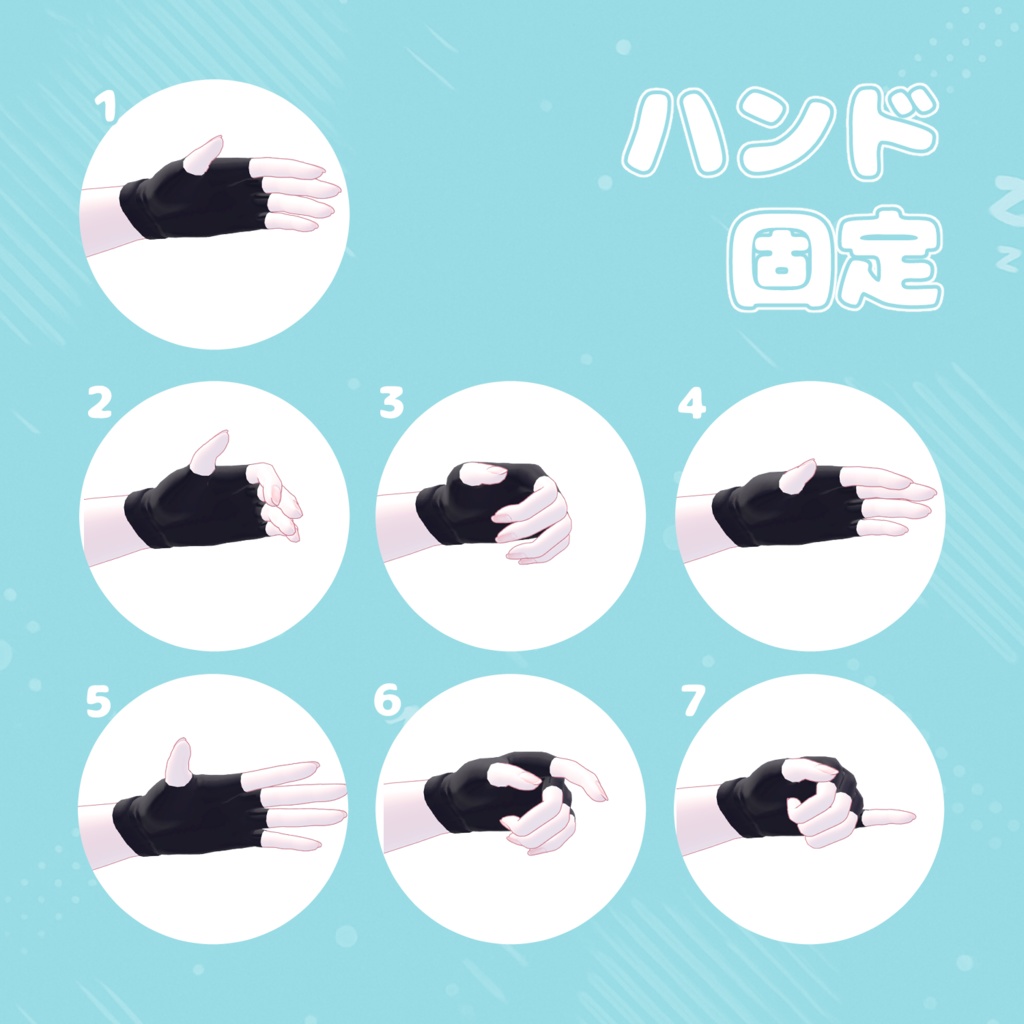 1

ハンド
固定

2

3

4

5

6

7