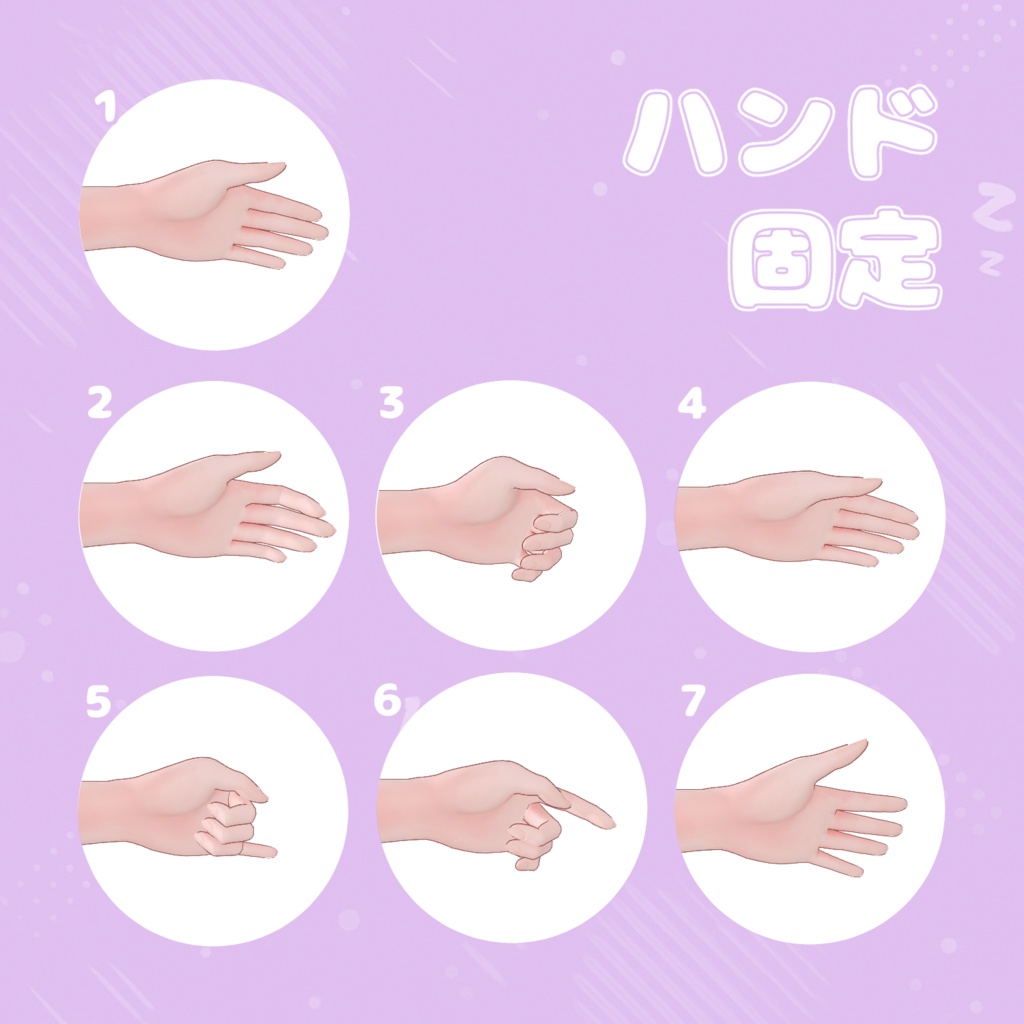 1

ハンド
固定

2

3

4

5

6

7