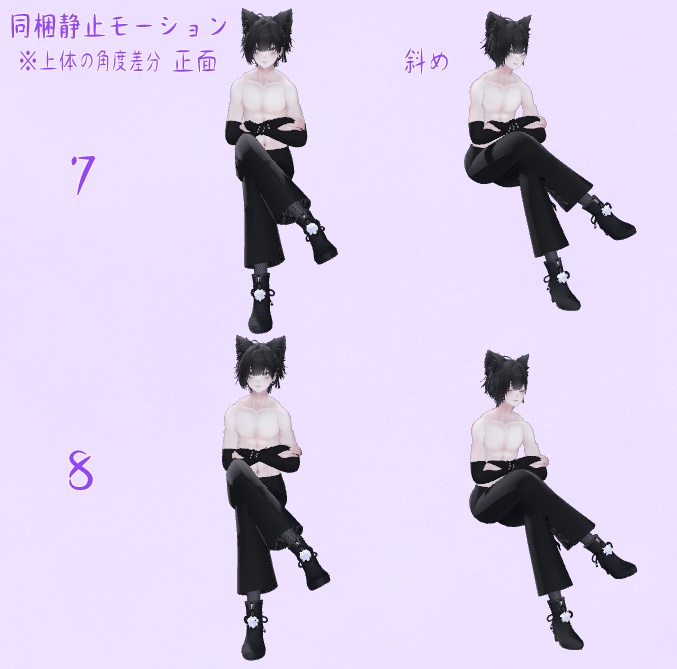 同梱静止モーション
※上体の角度差分 正面

斜め

7

8