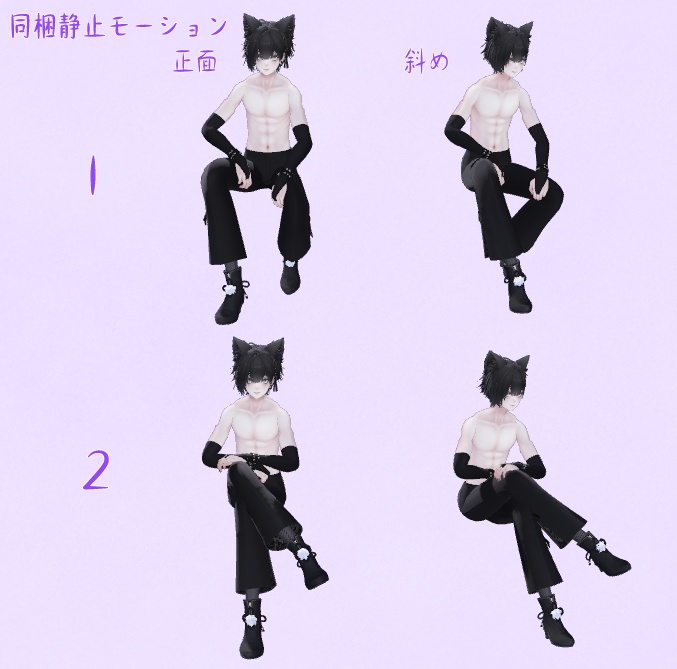 同梱静止モーション

正面

斜め

1

2