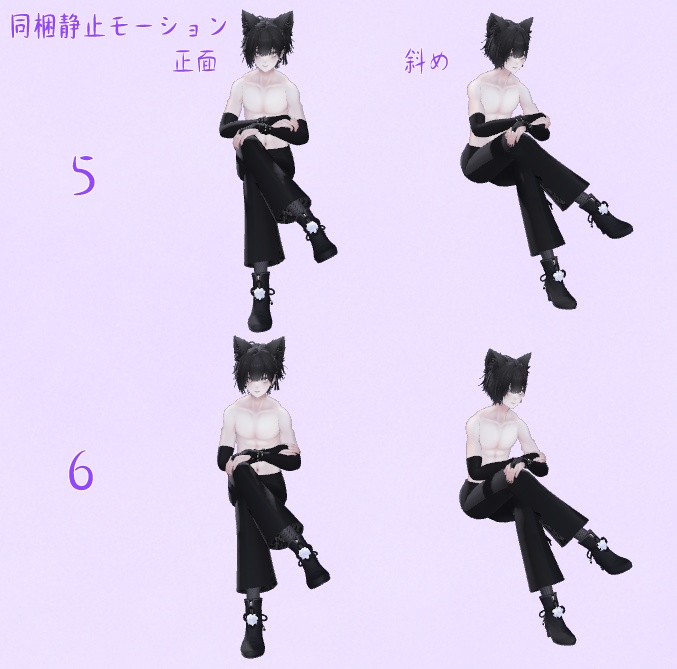 同梱静止モーション

正面

斜め

5

6