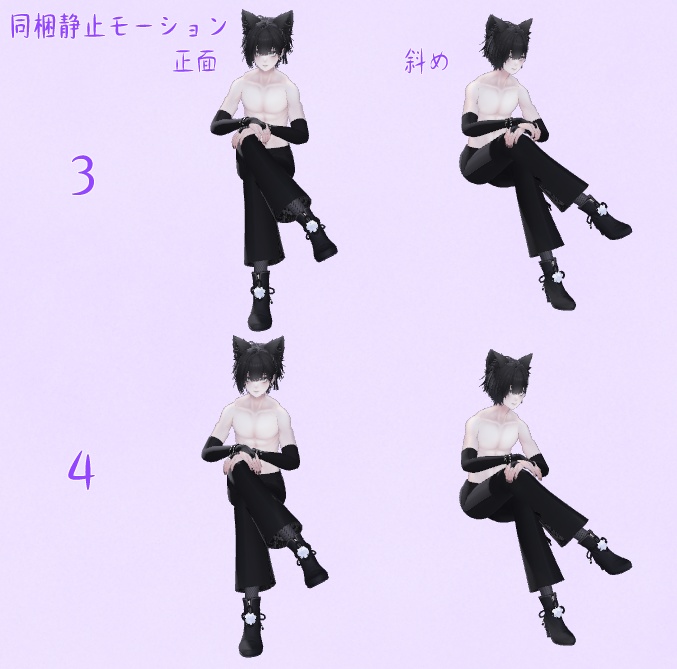 同梱静止モーション
正面
斜め

3

4