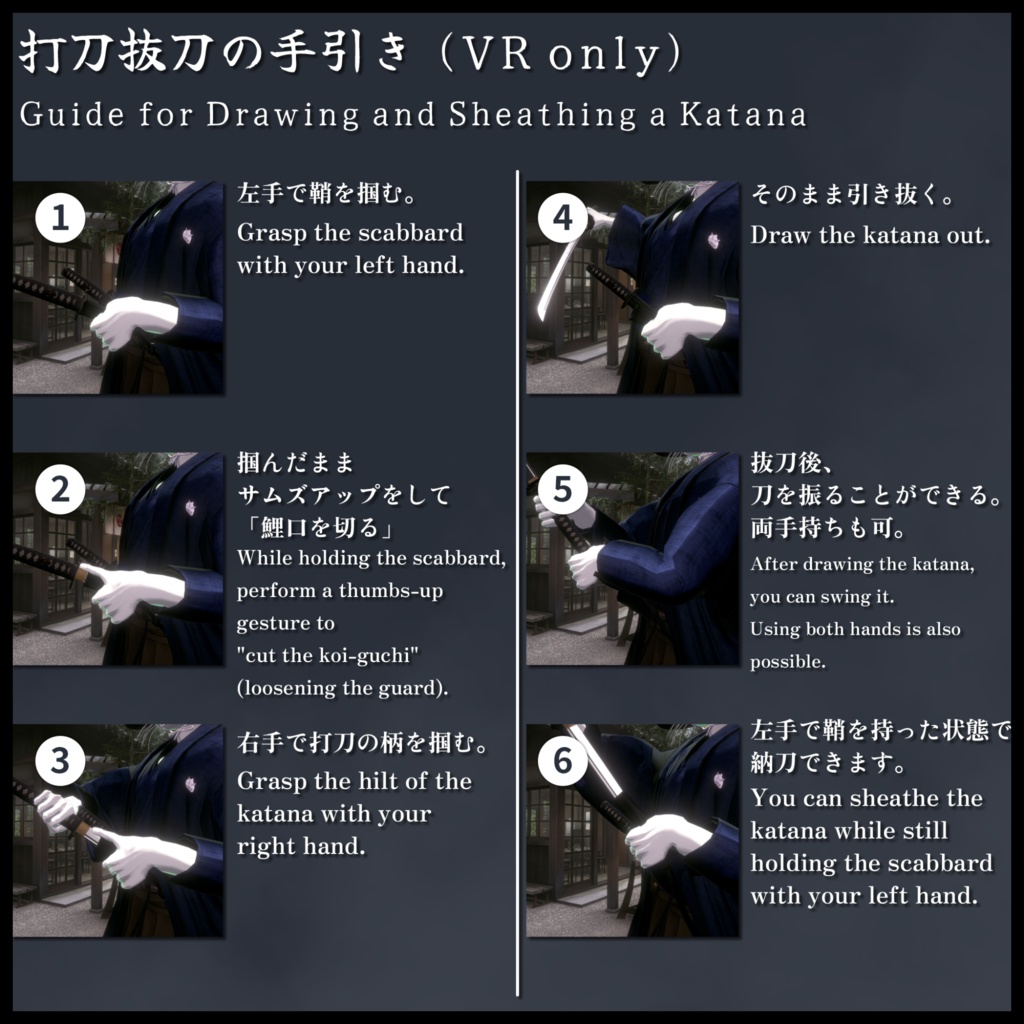 打刀抜刀の手引き（VR only）
Guide for Drawing and Sheathing a Katana

1
左手で鞘を掴む。
Grasp the scabbard with your left hand.

2
掴んだまま
サムズアップをして
「鯉口を切る」
While holding the scabbard, perform a thumbs-up gesture to "cut the koi-guchi" (loosening the guard).

3
右手で打刀の柄を掴む。
Grasp the hilt of the katana with your right hand.

4
そのまま引き抜く。
Draw the katana out.

5
抜刀後、
刀を振ることができる。
両手持ちも可。
After drawing the katana, you can swing it.
Using both hands is also possible.

6
左手で鞘を持った状態で
納刀できます。
You can sheathe the katana while still holding the scabbard with your left hand.